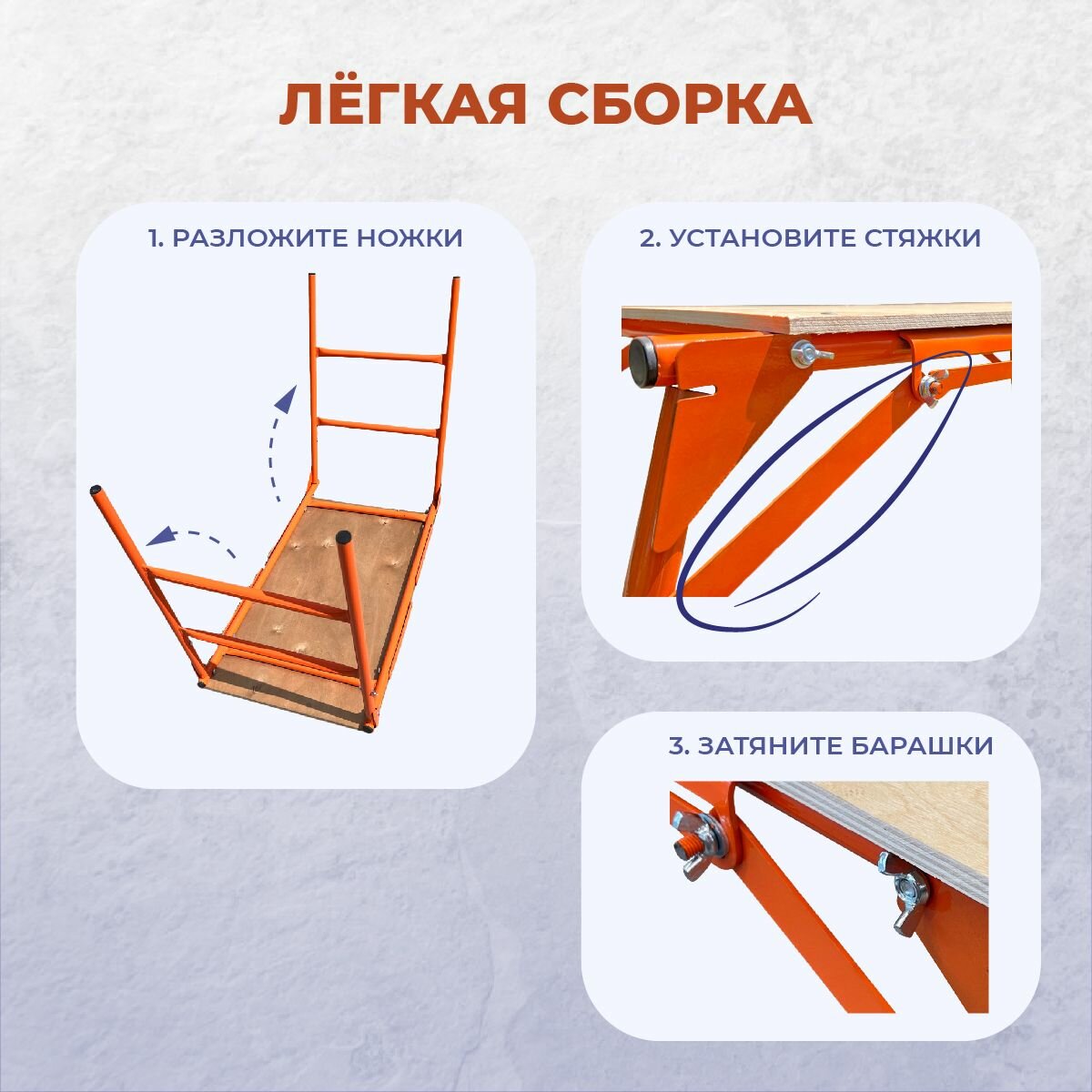 ЛЁГКАЯ СБОРКА

1. РАЗЛОЖИТЕ НОЖКИ

2. УСТАНОВИТЕ СТЯЖКИ

3. ЗАТЯНИТЕ БАРАШКИ