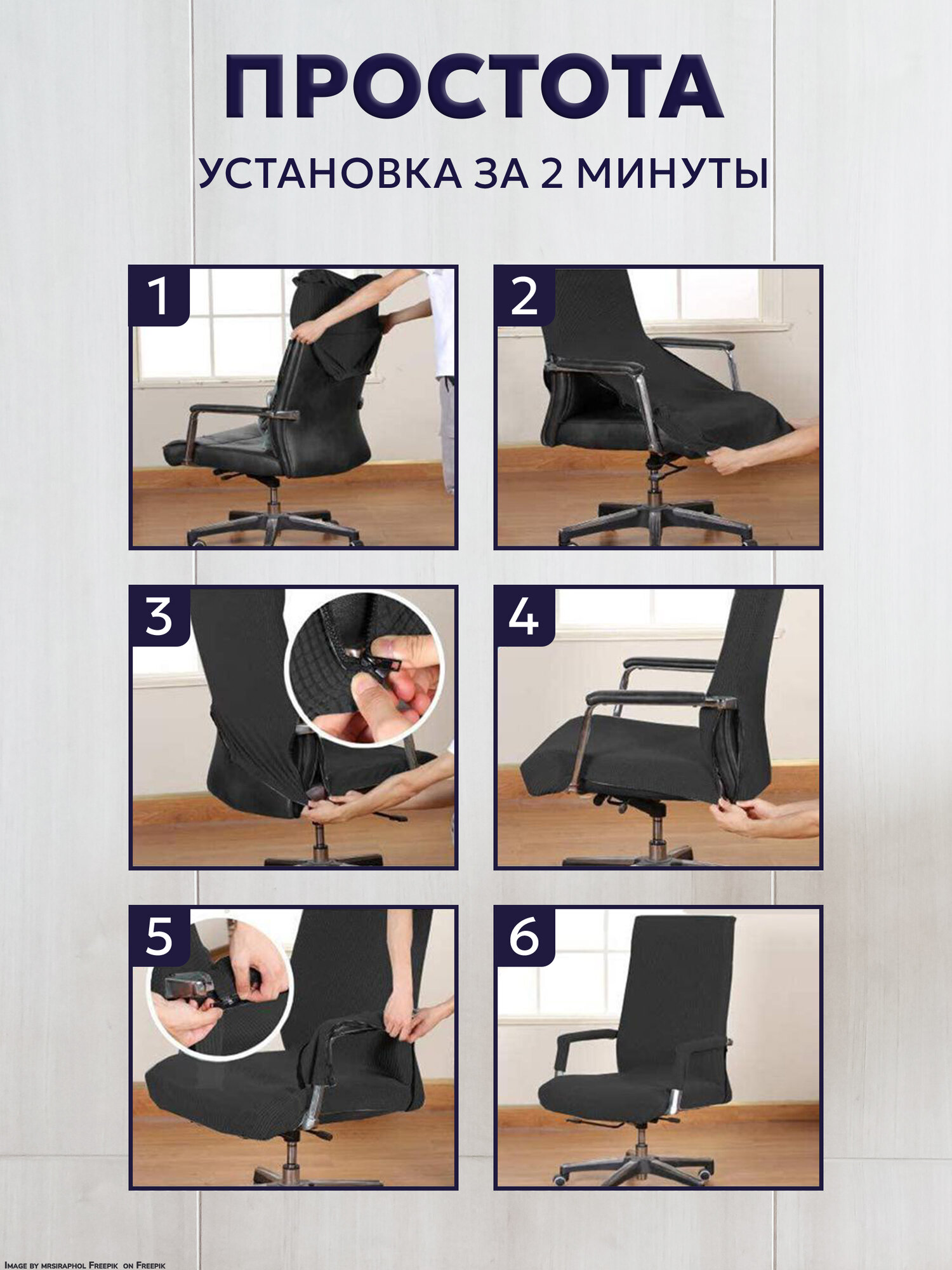 ПРОСТОТА

УСТАНОВКА ЗА 2 МИНУТЫ

1

2

3

4

5

6

Image by mrsiraphol Freepik on Freepik