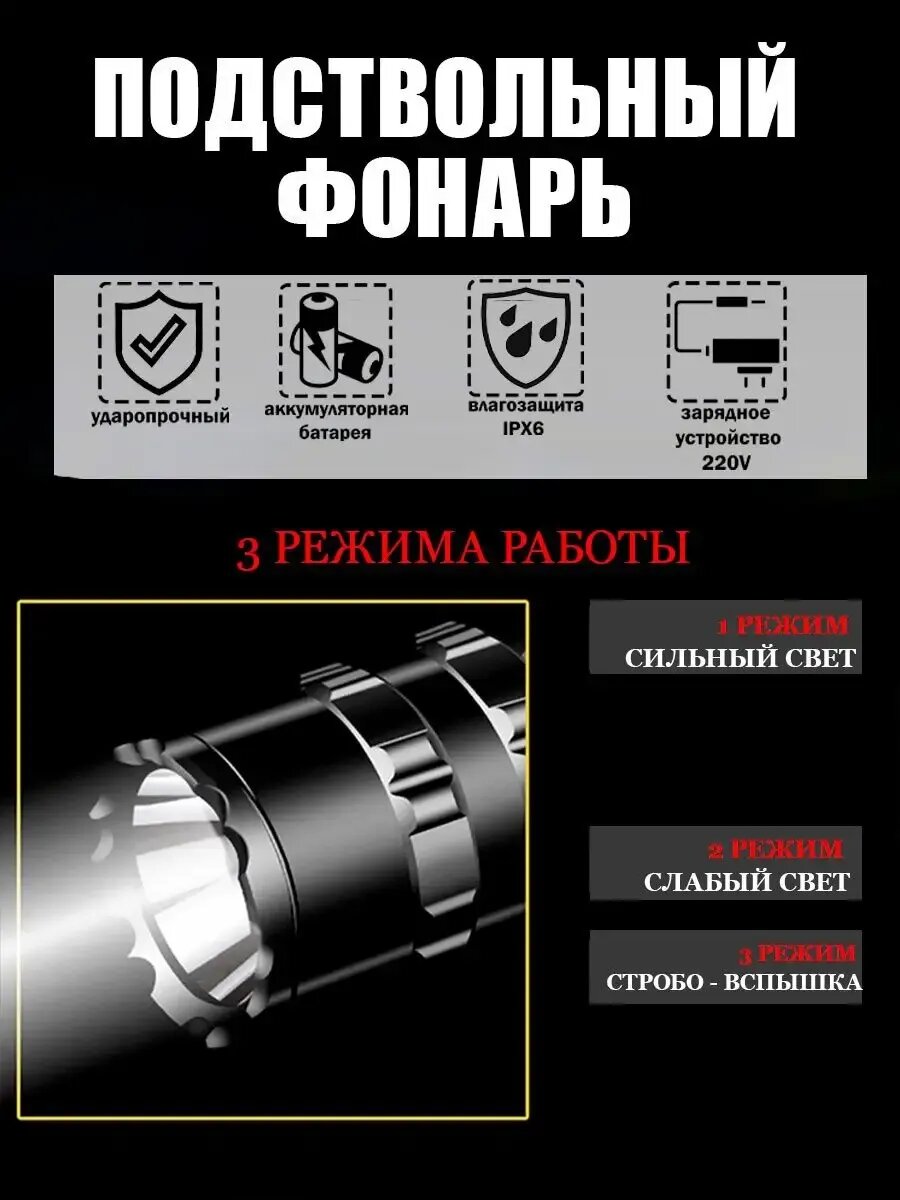 ПОДСТВОЛЬНЫЙ ФОНАРЬ

ударопрочный

аккумуляторная батарея

влагозащита IPX6

зарядное устройство 220V

3 РЕЖИМА РАБОТЫ

1 РЕЖИМ
СИЛЬНЫЙ СВЕТ

2 РЕЖИМ
СЛАБЫЙ СВЕТ

3 РЕЖИМ
СТРОБО - ВСПЫШКА