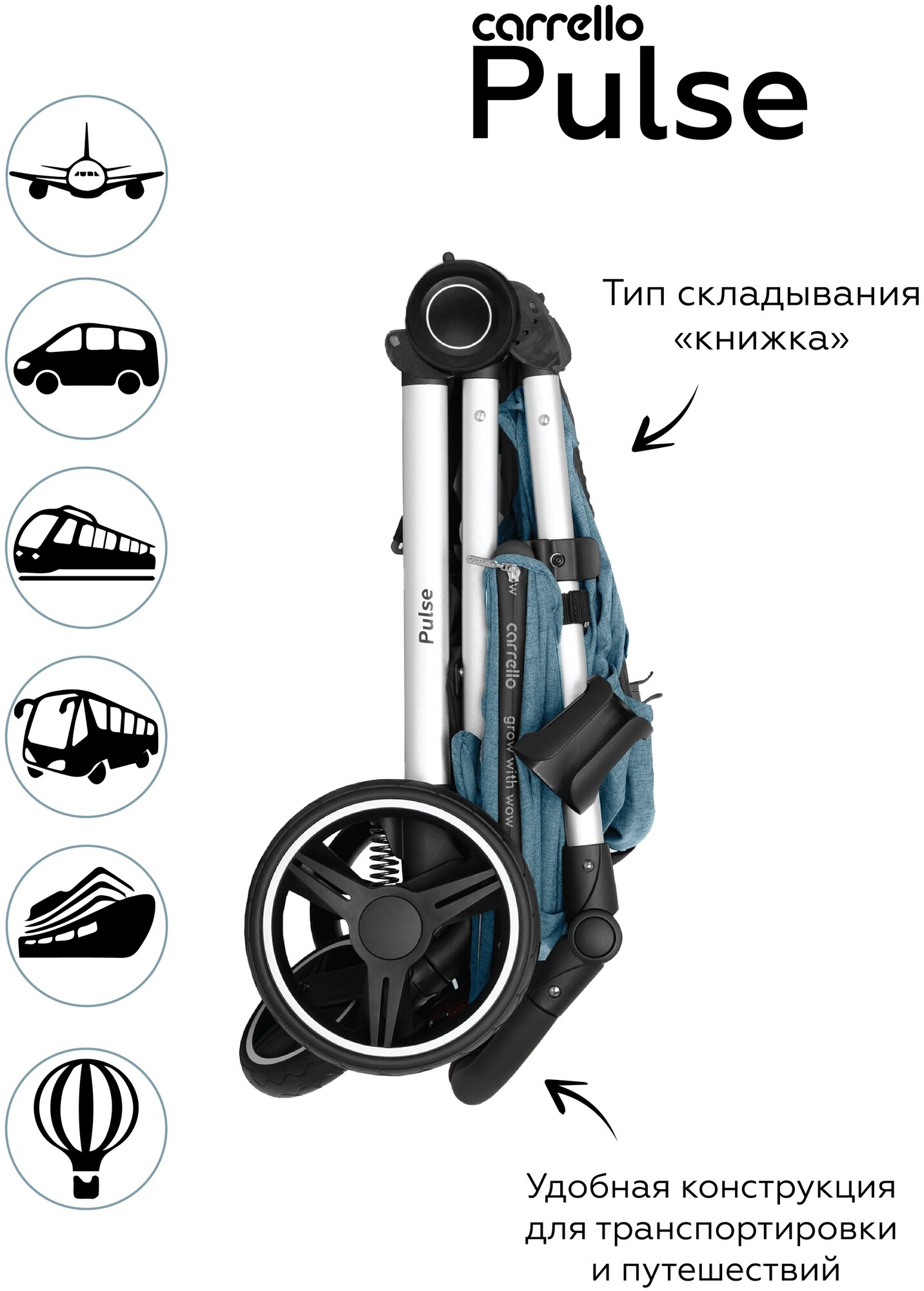 carrello
Pulse

Тип складывания «книжка»

Pulse

carrello

grow with wow

Удобная конструкция для транспортировки и путешествий