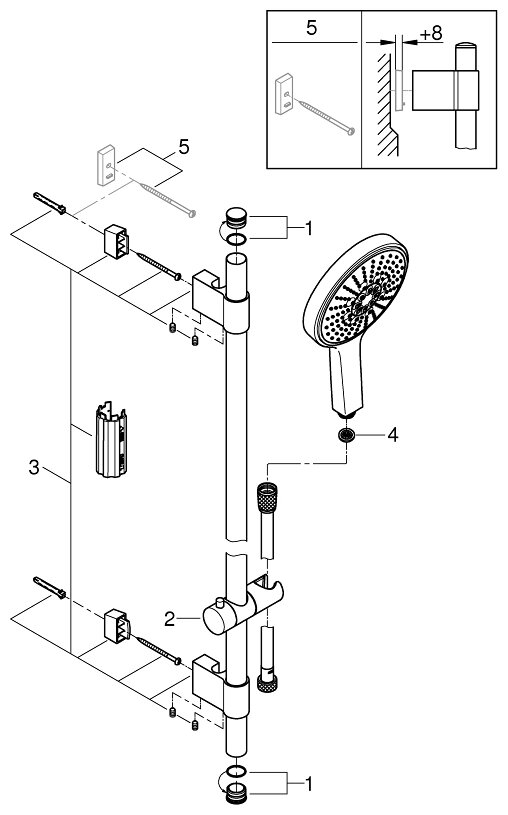 5
+8
5
1
4
3
2
1