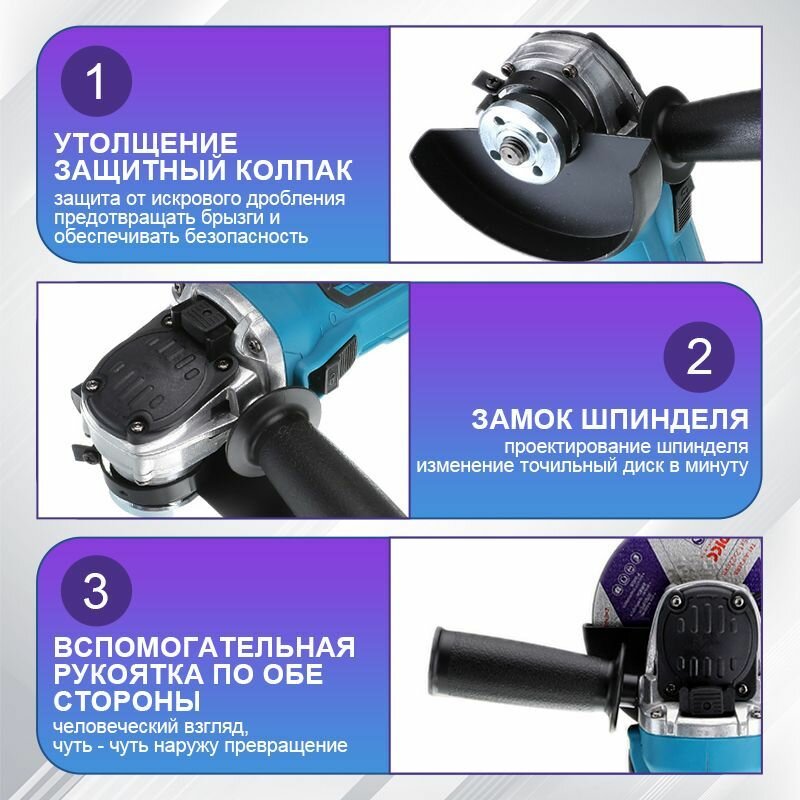 1

УТОЛЩЕНИЕ
ЗАЩИТНЫЙ КОЛПАК
защита от искрового дробления
предотвращать брызги и
обеспечивать безопасность

2

ЗАМОК ШПИНДЕЛЯ
проектирование шпинделя
изменение точильный диск в минуту

3

ВСПОМОГАТЕЛЬНАЯ
РУКОЯТКА ПО ОБЕ
СТОРОНЫ
человеческий взгляд,
чуть - чуть наружу превращение