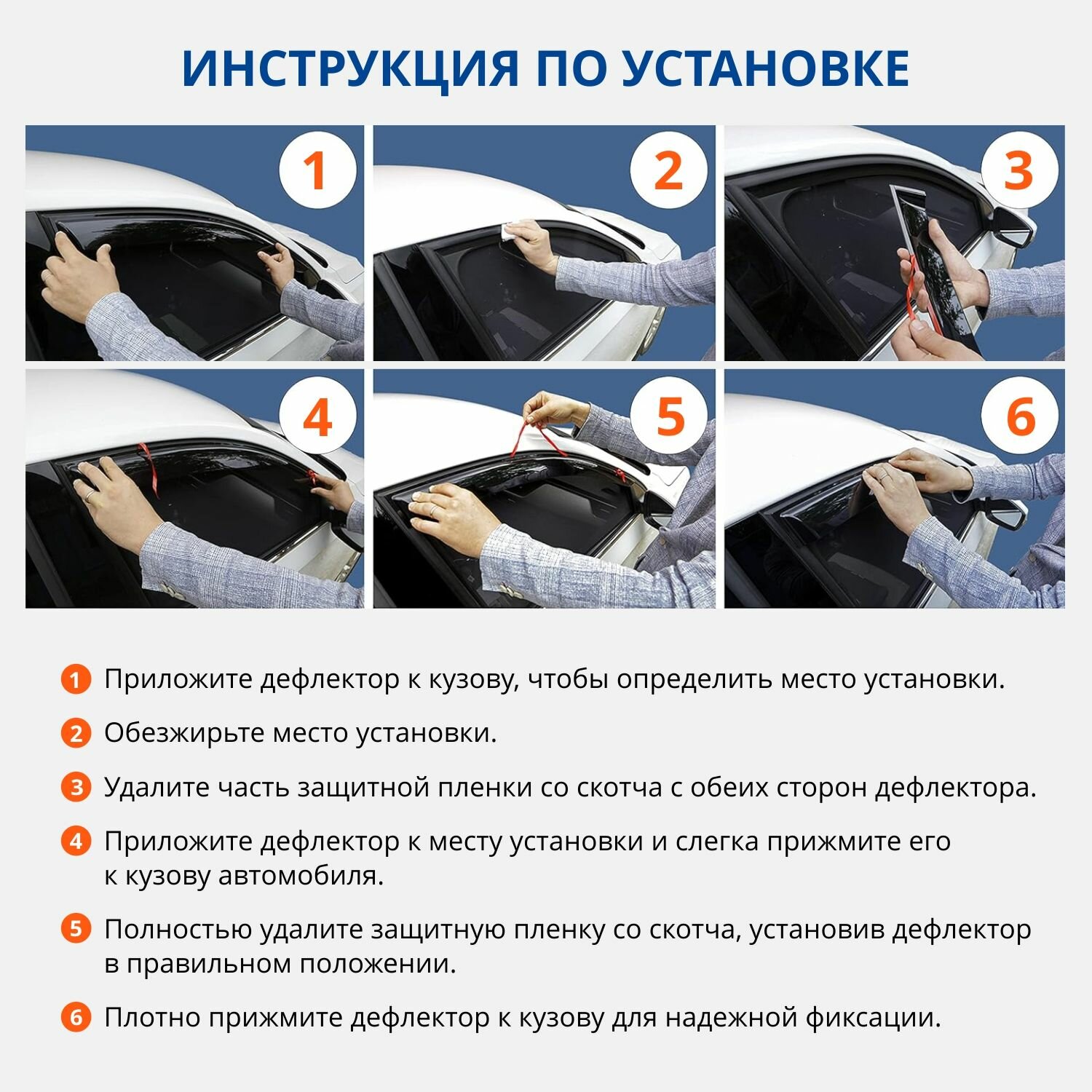 ИНСТРУКЦИЯ ПО УСТАНОВКЕ

1

2

3

4

5

6

1 Приложите дефлектор к кузову, чтобы определить место установки.

2 Обезжирьте место установки.

3 Удалите часть защитной пленки со скотча с обеих сторон дефлектора.

4 Приложите дефлектор к месту установки и слегка прижмите его к кузову автомобиля.

5 Полностью удалите защитную пленку со скотча, установив дефлектор в правильном положении.

6 Плотно прижмите дефлектор к кузову для надежной фиксации.