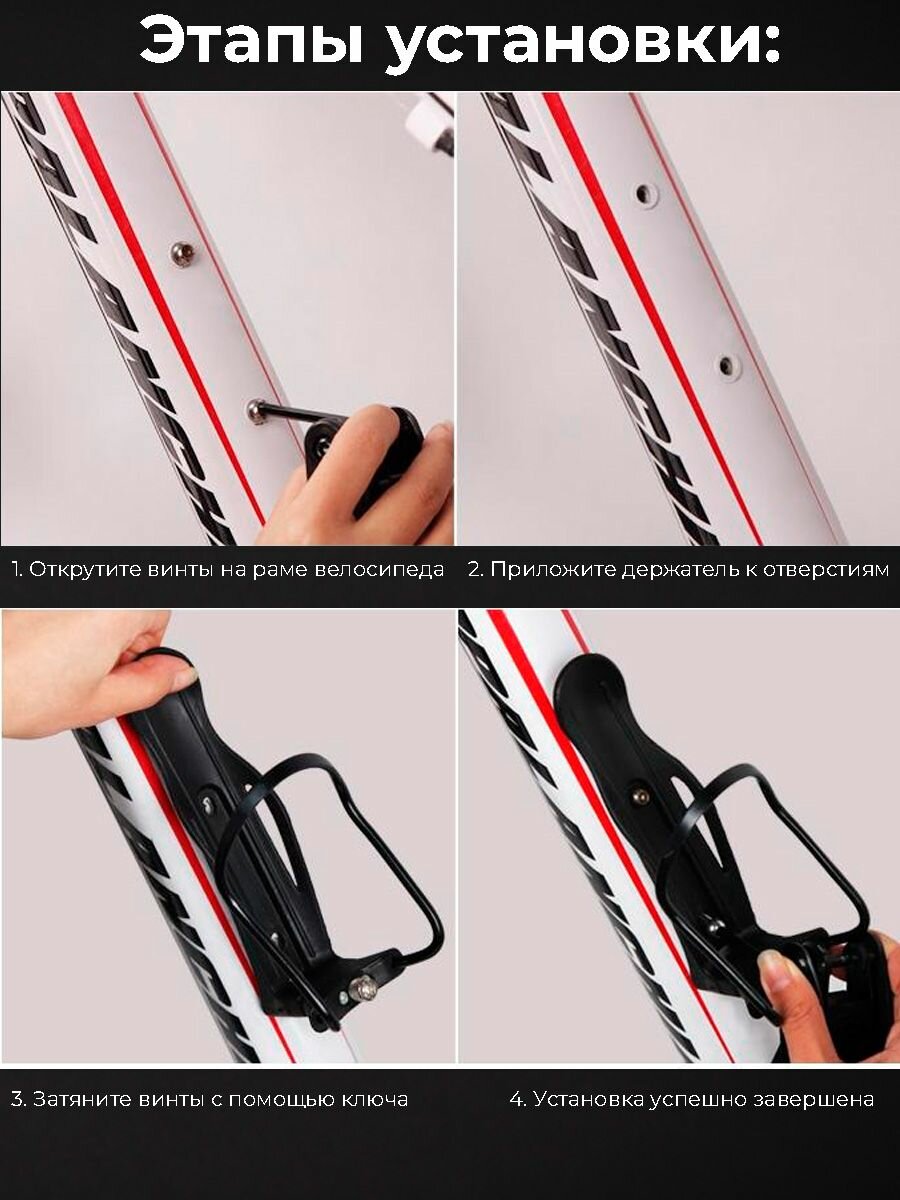 Этапы установки:

1. Открутите винты на раме велосипеда

2. Приложите держатель к отверстиям

3. Затяните винты с помощью ключа

4. Установка успешно завершена