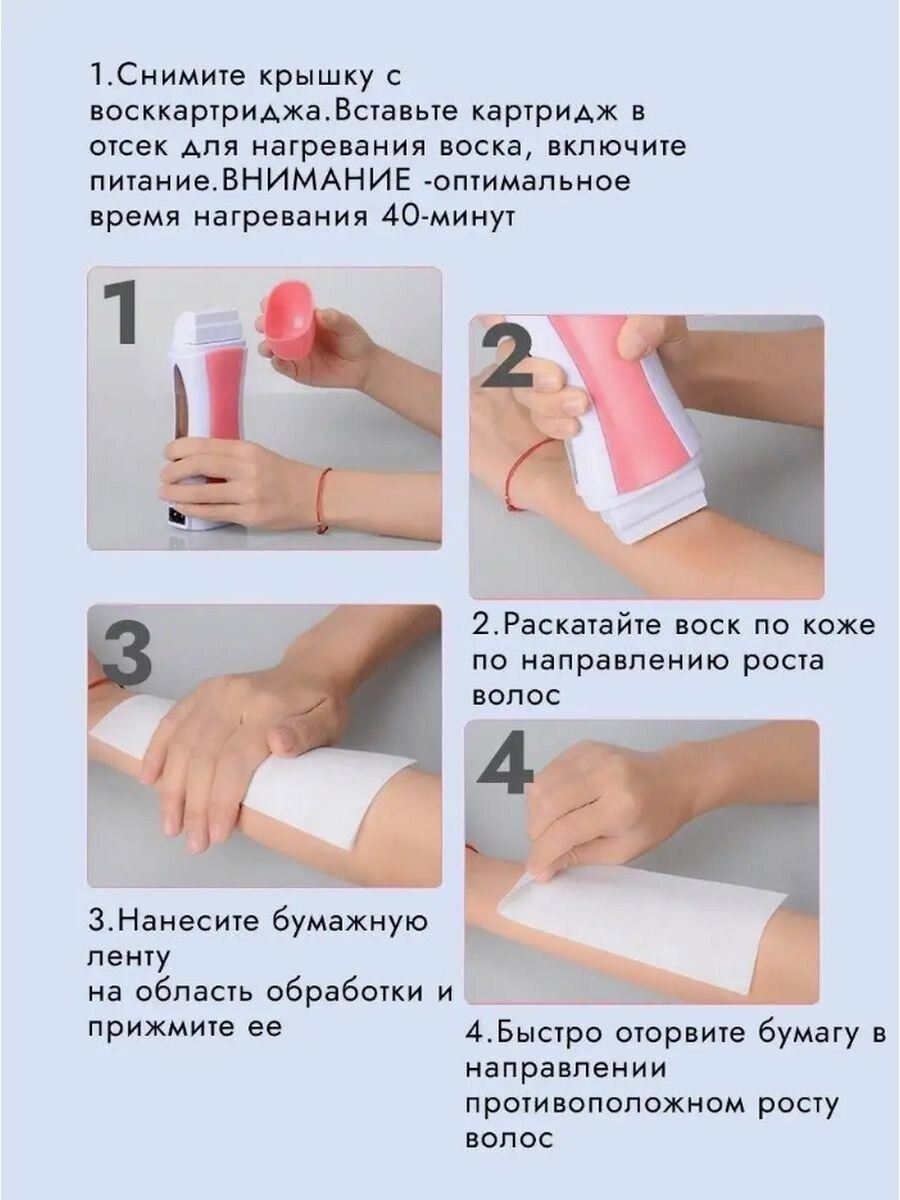 1.Снимите крышку с восккартриджа.Вставьте картридж в отсек для нагревания воска, включите питание.ВНИМАНИЕ -оптимальное время нагревания 40-минут

1

2

2.Раскатайте воск по коже по направлению роста волос

3

3.Нанесите бумажную ленту
на область обработки и прижмите ее

4

4.Быстро оторвите бумагу в направлении противоположном росту волос