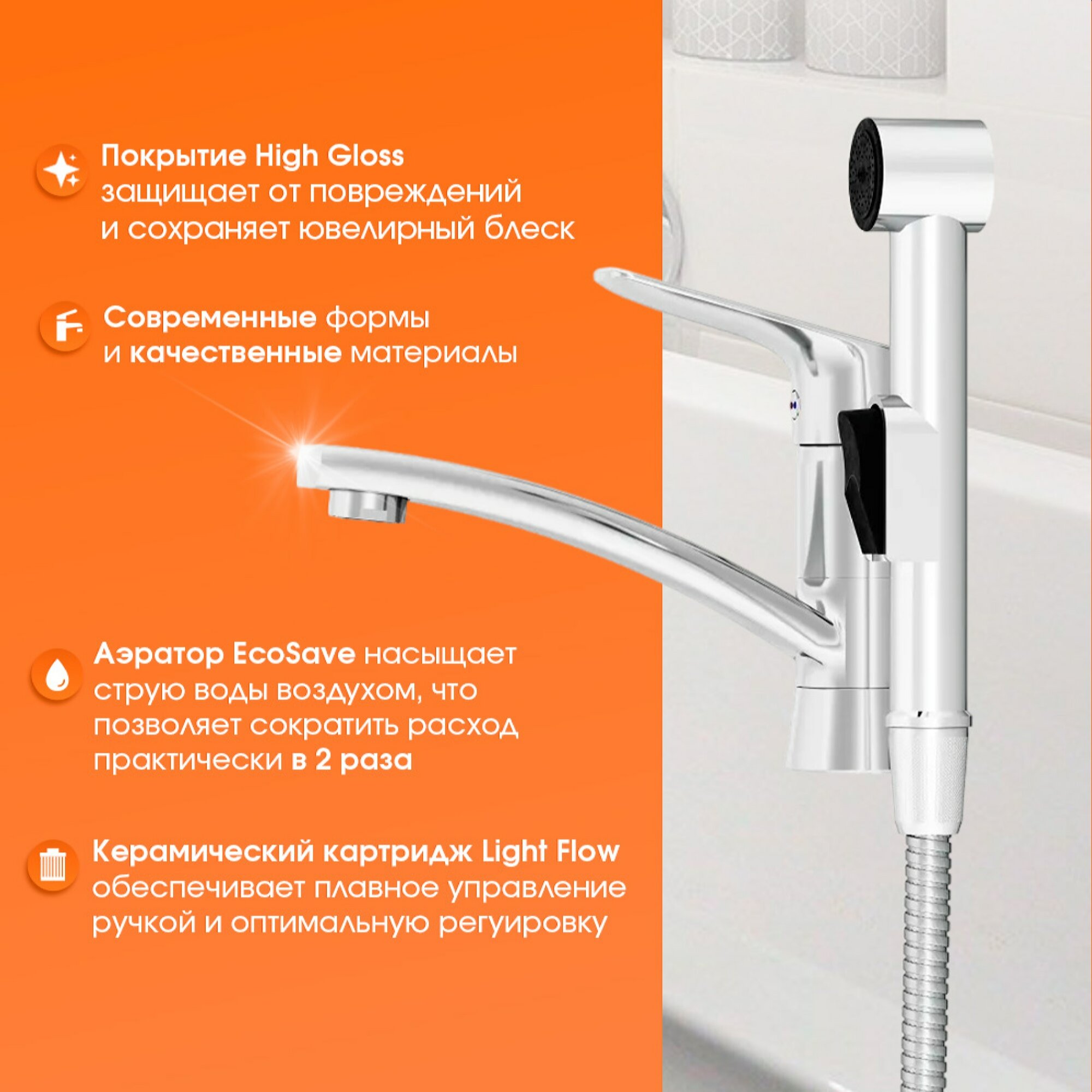 Покрытие High Gloss защищает от повреждений и сохраняет ювелирный блеск

Современные формы и качественные материалы

Аэратор EcoSave насыщает струю воды воздухом, что позволяет сократить расход практически в 2 раза

Керамический картридж Light Flow обеспечивает плавное управление ручкой и оптимальную регуировку