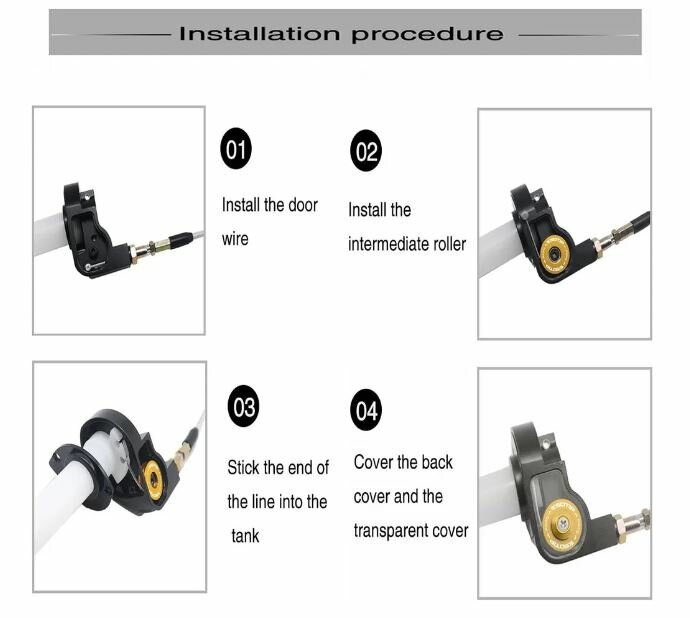 Installation procedure

01

Install the door wire

02

Install the intermediate roller

03

Stick the end of the line into the tank

04

Cover the back cover and the transparent cover