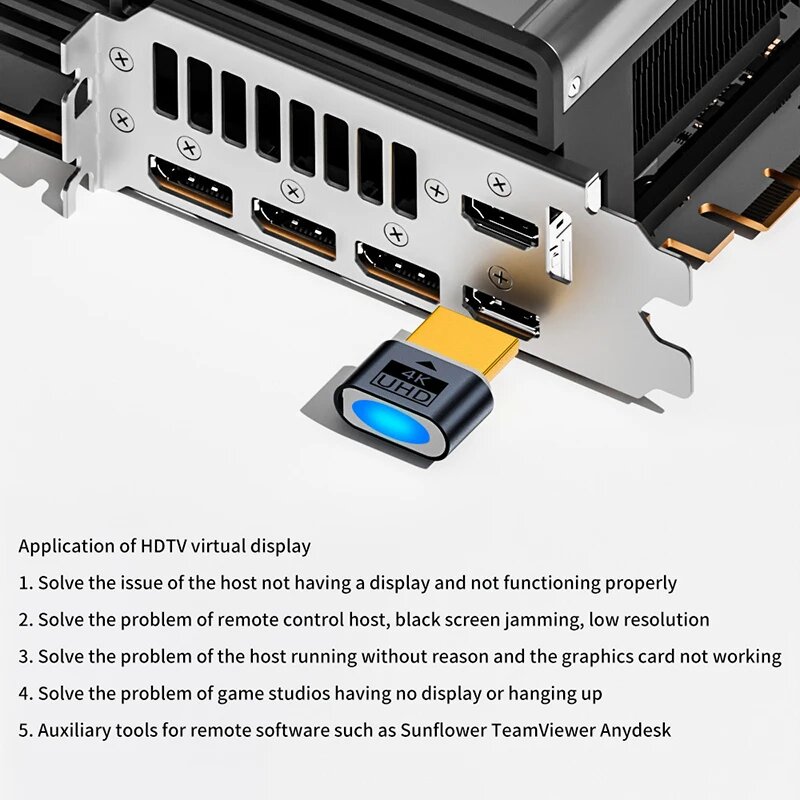 4K
UHD

Application of HDTV virtual display

1. Solve the issue of the host not having a display and not functioning properly

2. Solve the problem of remote control host, black screen jamming, low resolution

3. Solve the problem of the host running without reason and the graphics card not working

4. Solve the problem of game studios having no display or hanging up

5. Auxiliary tools for remote software such as Sunflower TeamViewer Anydesk