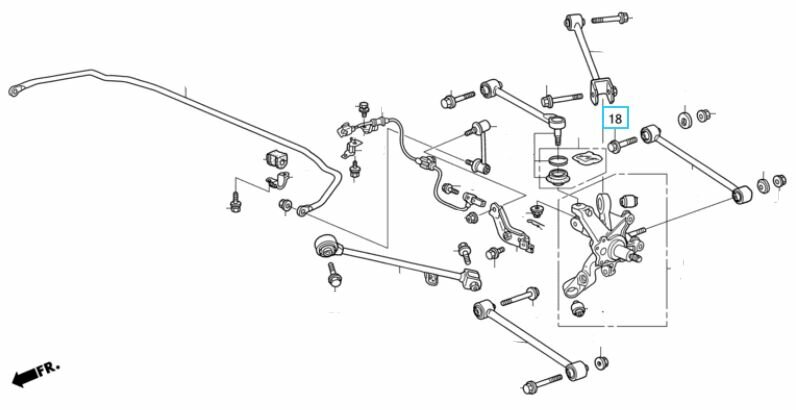 18

FR.