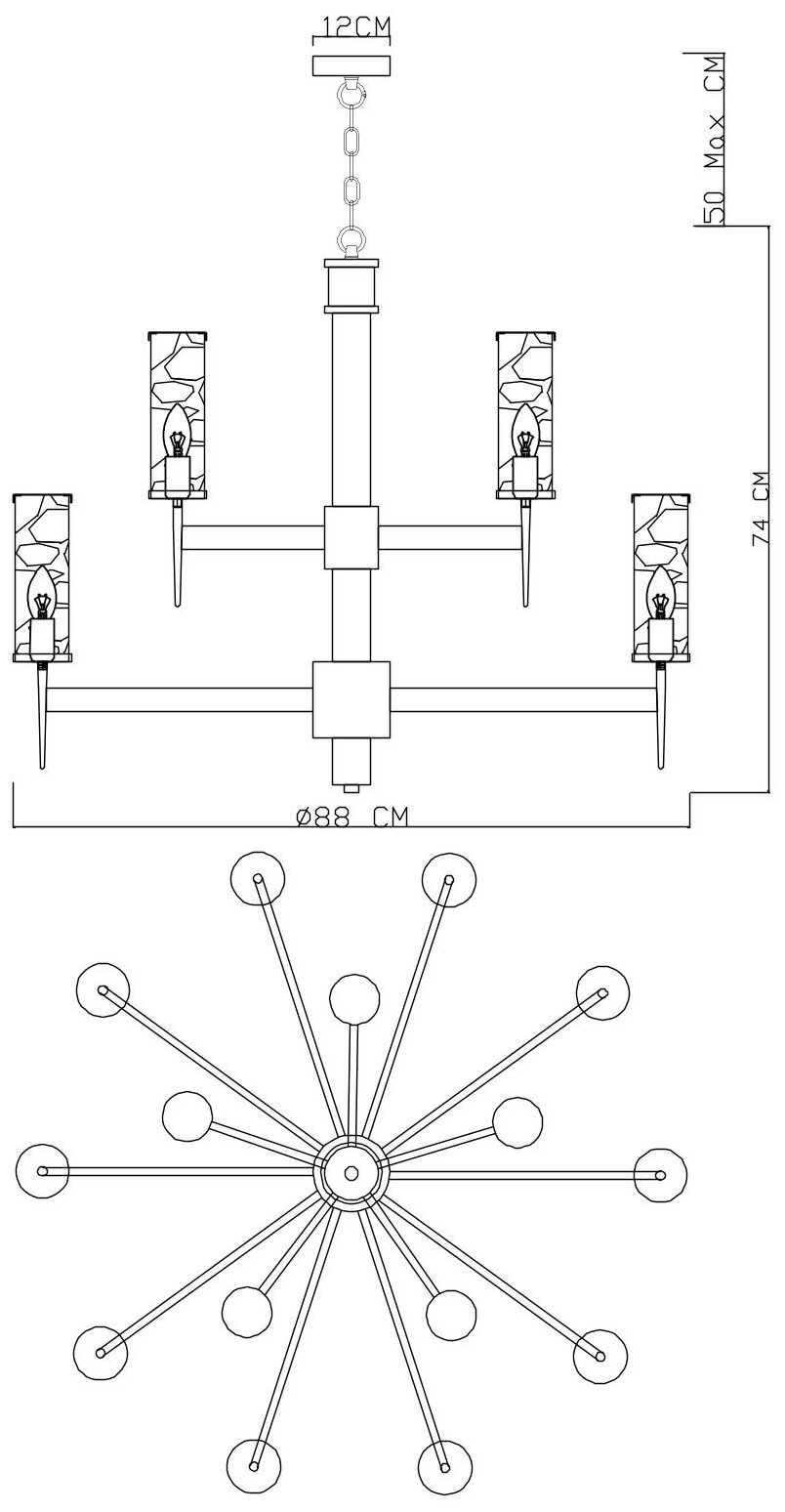 12CM

50 Max CM

74 CM

ø88 CM