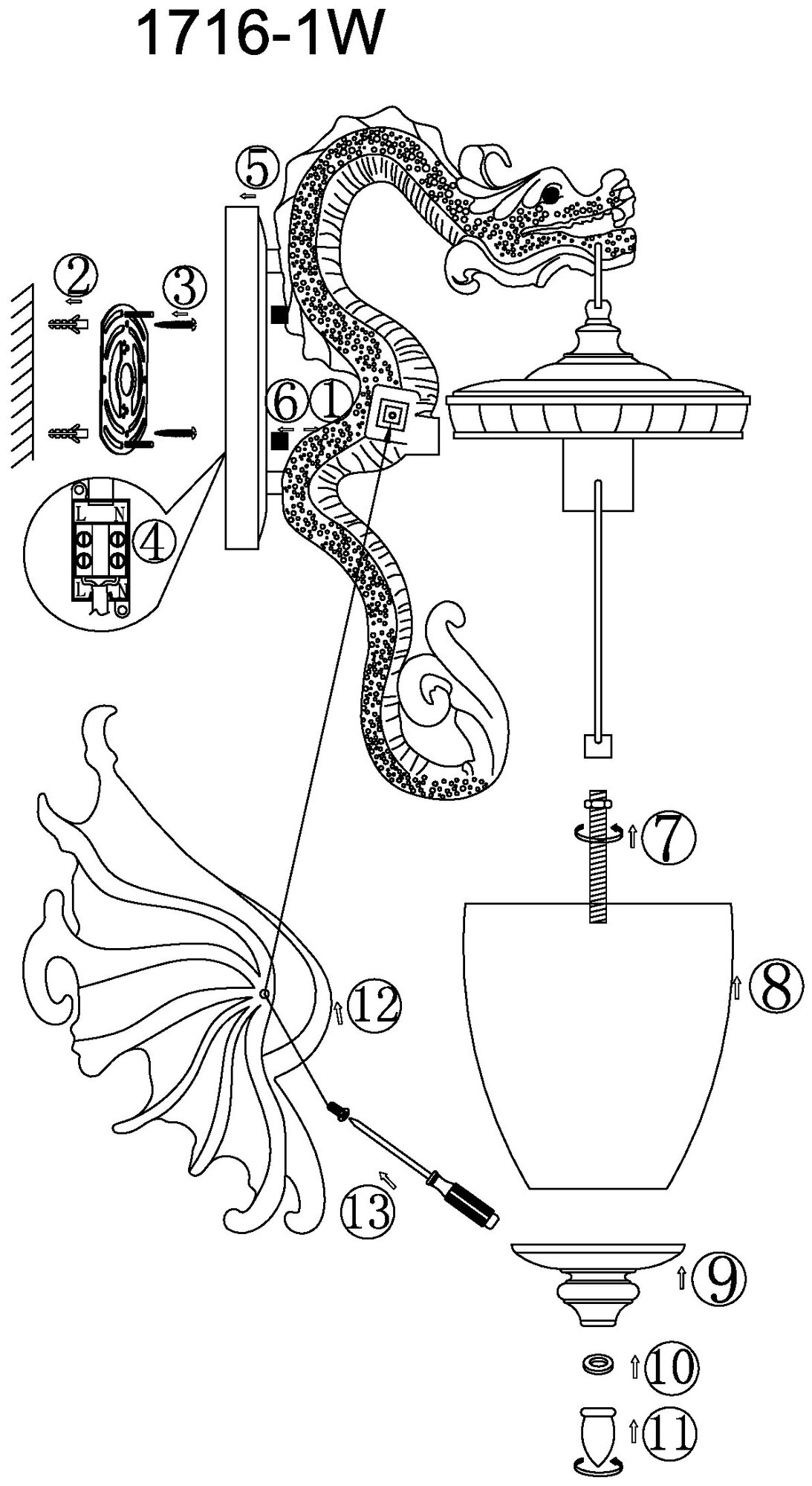 1716-1W

5

2

3

6 1

L N

4

L N

7

8

12

13

9

10

11