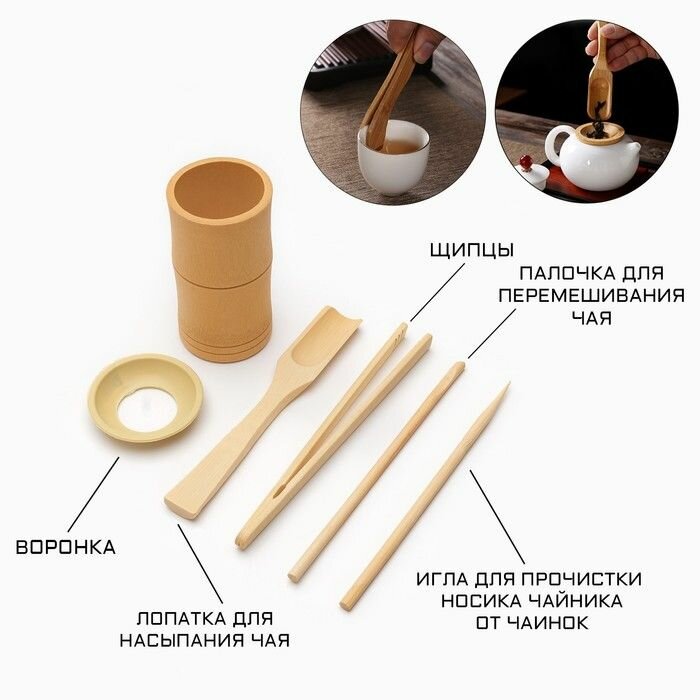 ЩИПЦЫ

ПАЛОЧКА ДЛЯ ПЕРЕМЕШИВАНИЯ ЧАЯ

ВОРОНКА

ЛОПАТКА ДЛЯ НАСЫПАНИЯ ЧАЯ

ИГЛА ДЛЯ ПРОЧИСТКИ НОСИКА ЧАЙНИКА ОТ ЧАИНОК