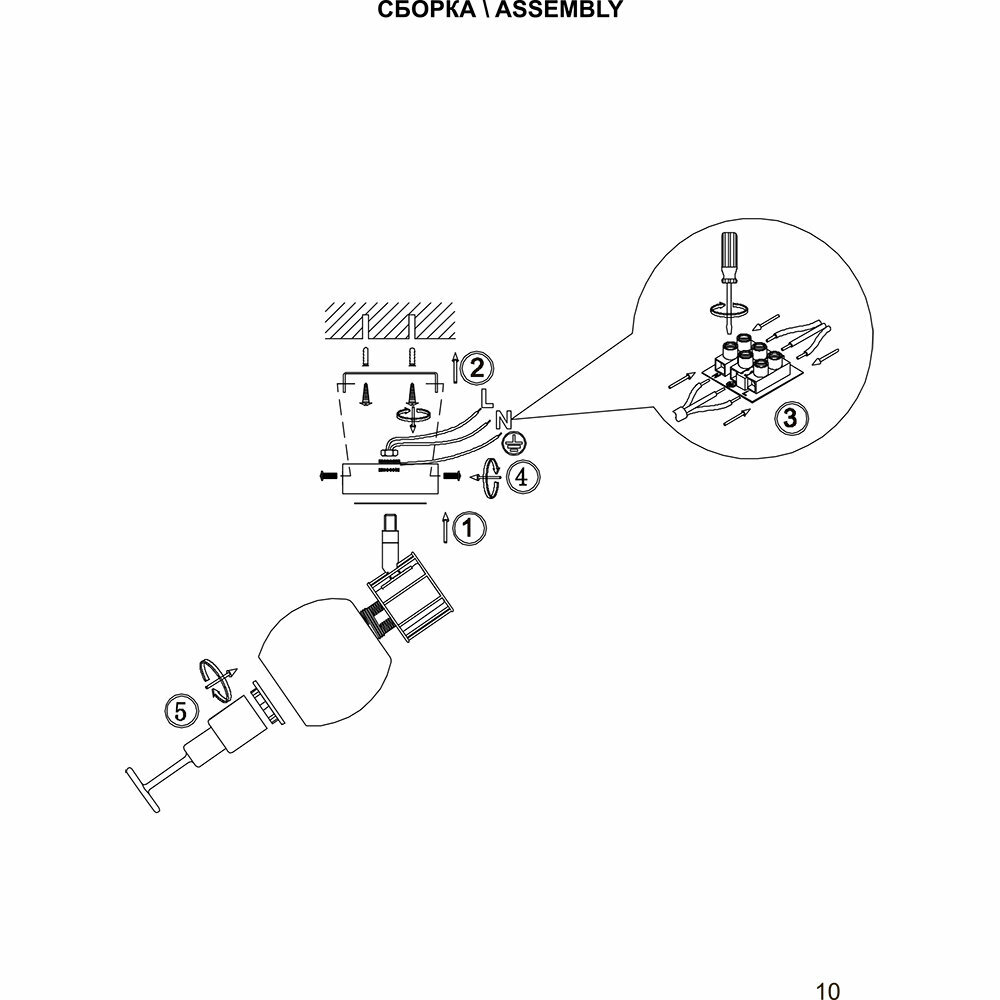 СБОРКА \ ASSEMBLY

2

L

N

3

4

1

5

10