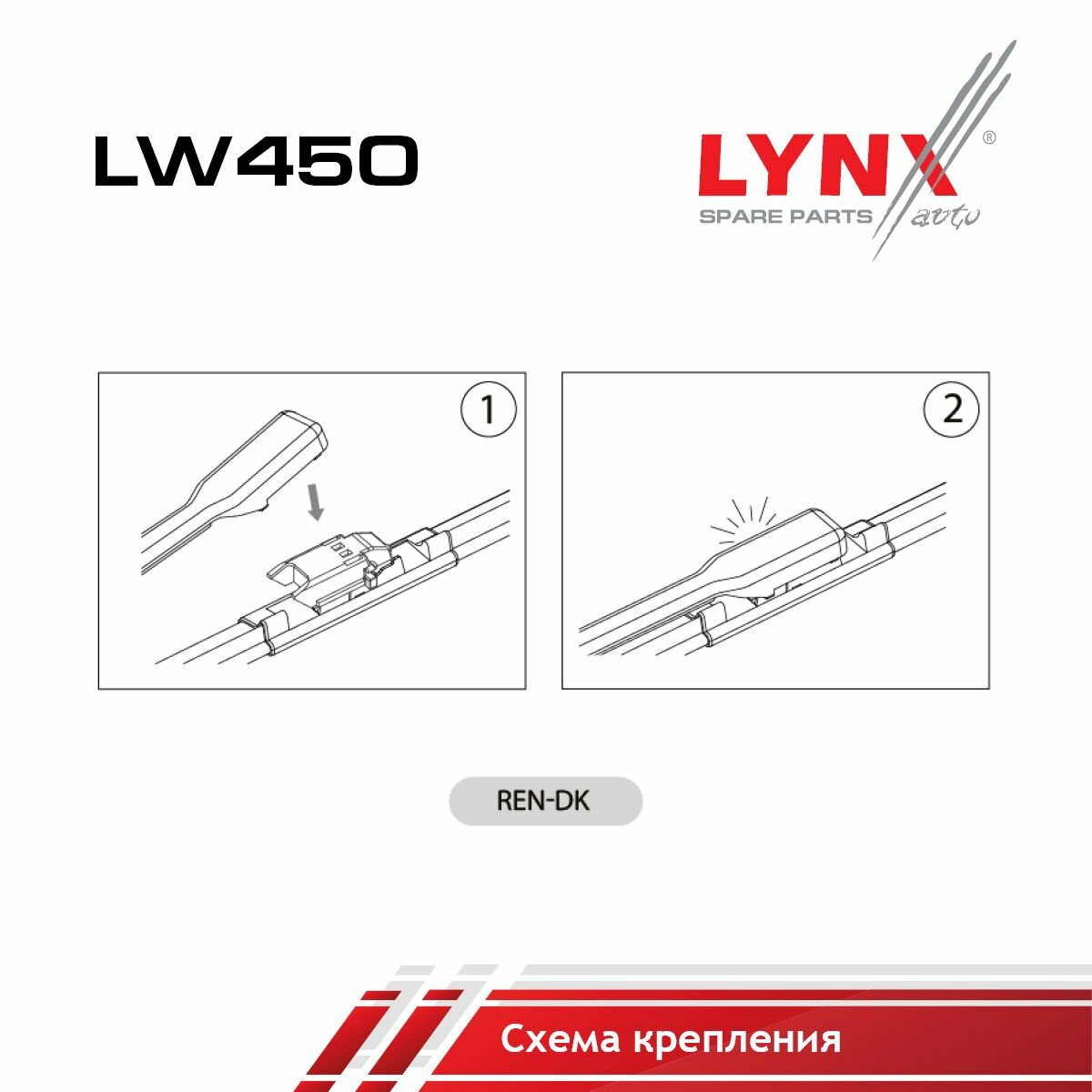 LW450

LYNX®
SPARE PARTS auto

1

2

REN-DK

Схема крепления