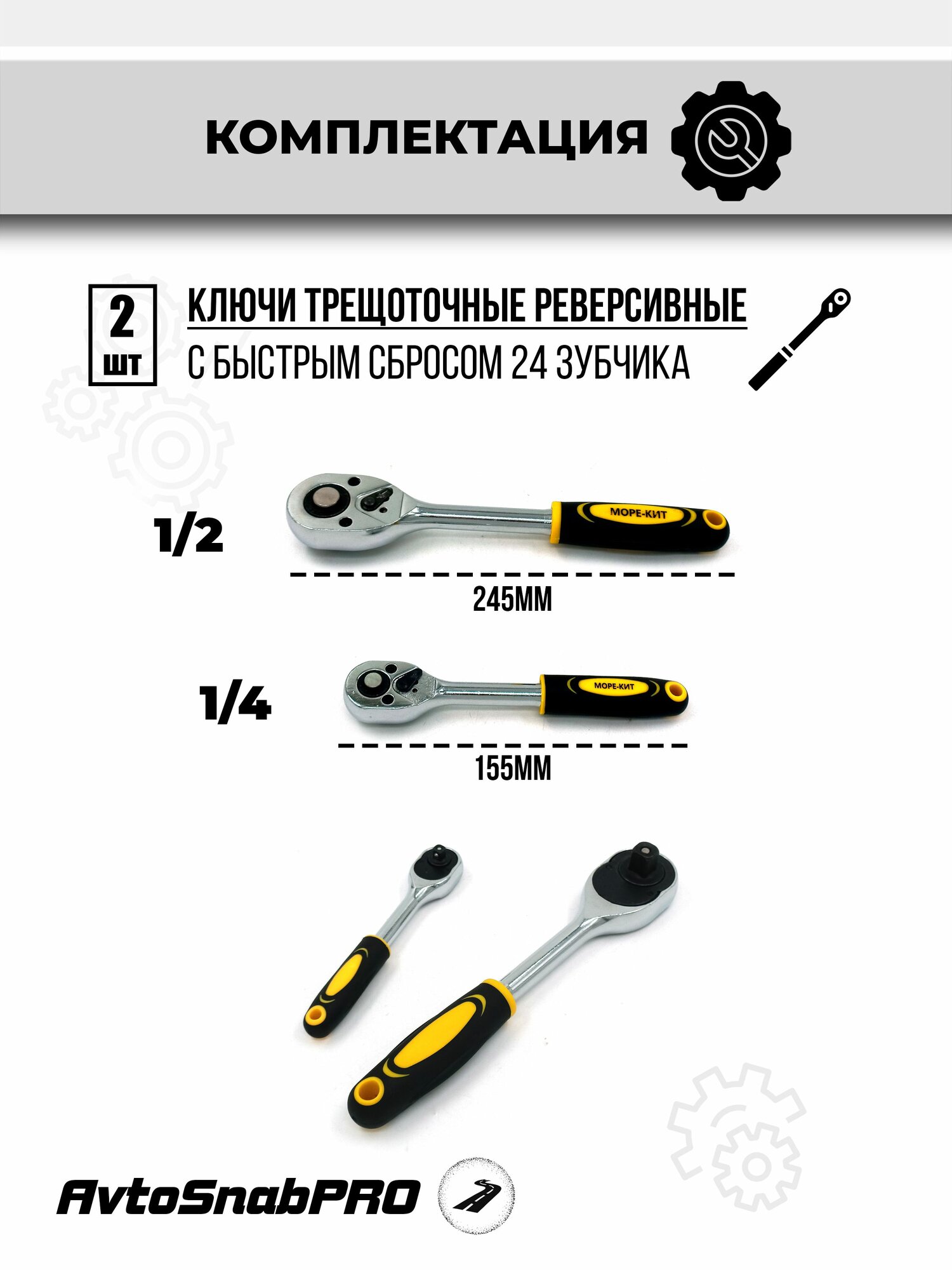 КОМПЛЕКТАЦИЯ

2 ШТ

КЛЮЧИ ТРЕЩОТОЧНЫЕ РЕВЕРСИВНЫЕ
С БЫСТРЫМ СБРОСОМ 24 ЗУБЧИКА

1/2

МОРЕ-КИТ

245ММ

1/4

МОРЕ-КИТ

155ММ

AvtoSnabPRO