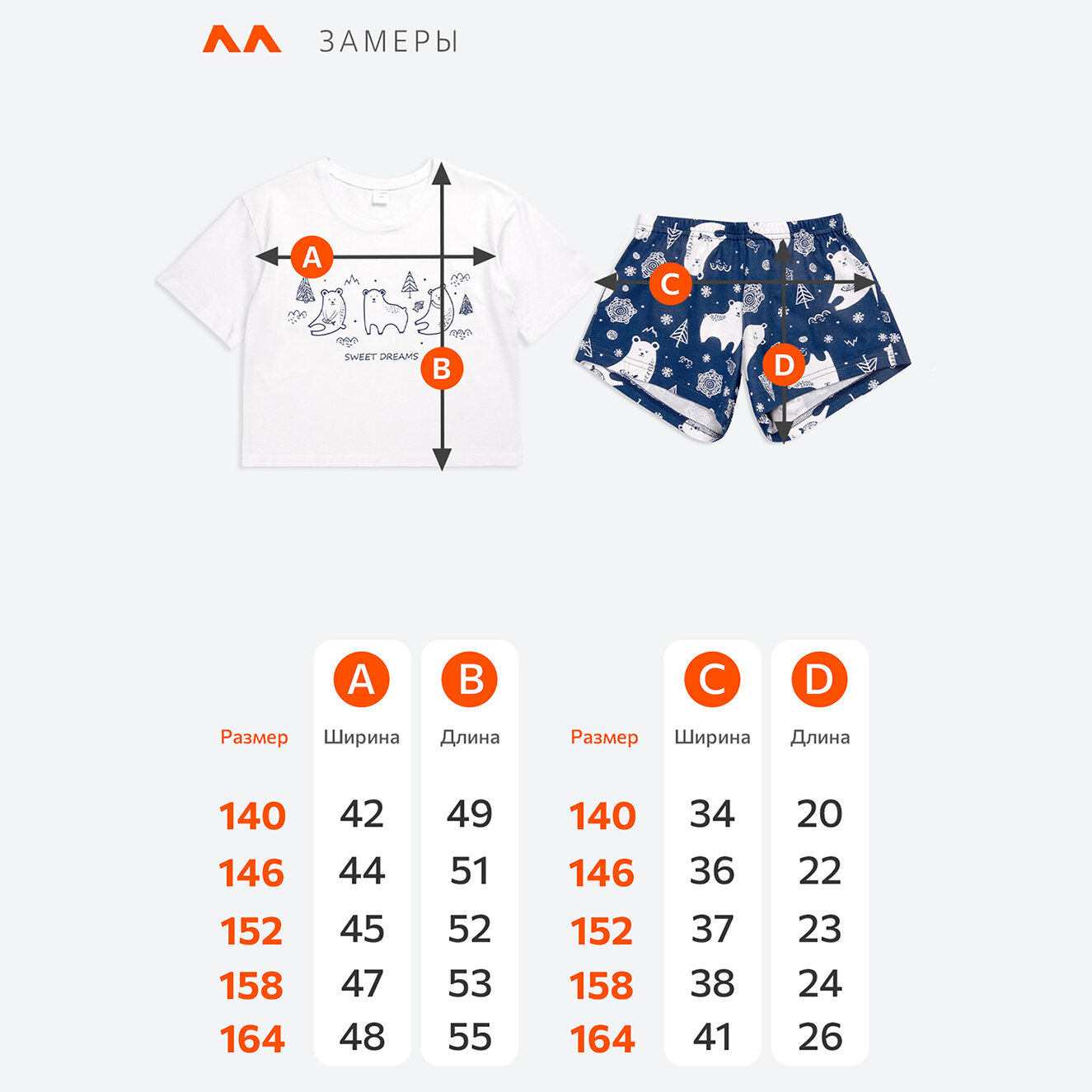 ЗАМЕРЫ

A
SWEET DREAMS
B
C
D

| Размер | A Ширина | B Длина |
|---|---|---|
| 140 | 42 | 49 |
| 146 | 44 | 51 |
| 152 | 45 | 52 |
| 158 | 47 | 53 |
| 164 | 48 | 55 |

| Размер | C Ширина | D Длина |
|---|---|---|
| 140 | 34 | 20 |
| 146 | 36 | 22 |
| 152 | 37 | 23 |
| 158 | 38 | 24 |
| 164 | 41 | 26 |