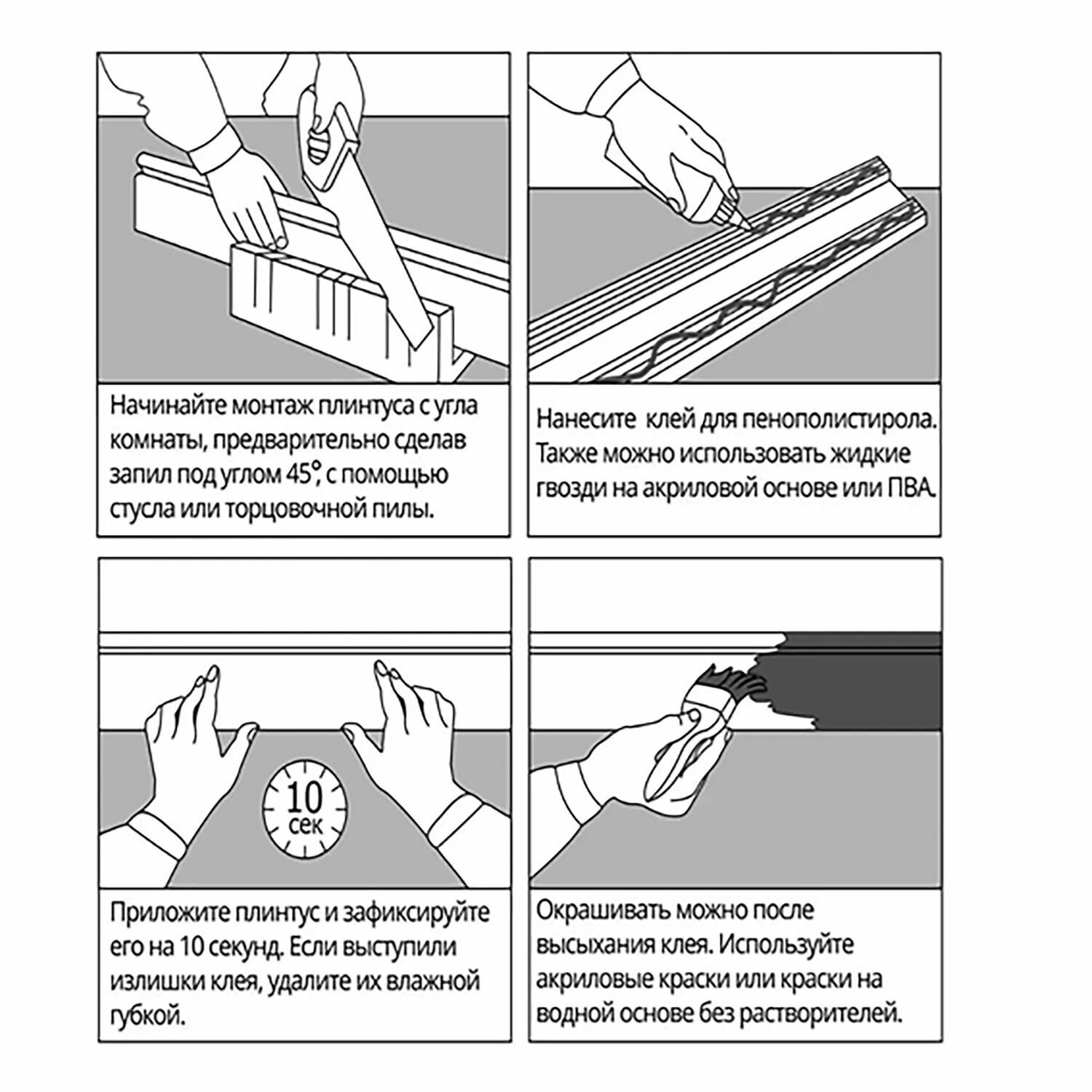 Начинайте монтаж плинтуса с угла комнаты, предварительно сделав запил под углом 45°, с помощью стусла или торцовочной пилы.

Нанесите клей для пенополистирола. Также можно использовать жидкие гвозди на акриловой основе или ПВА.

10
сек

Приложите плинтус и зафиксируйте его на 10 секунд. Если выступили излишки клея, удалите их влажной губкой.

Окрашивать можно после высыхания клея. Используйте акриловые краски или краски на водной основе без растворителей.