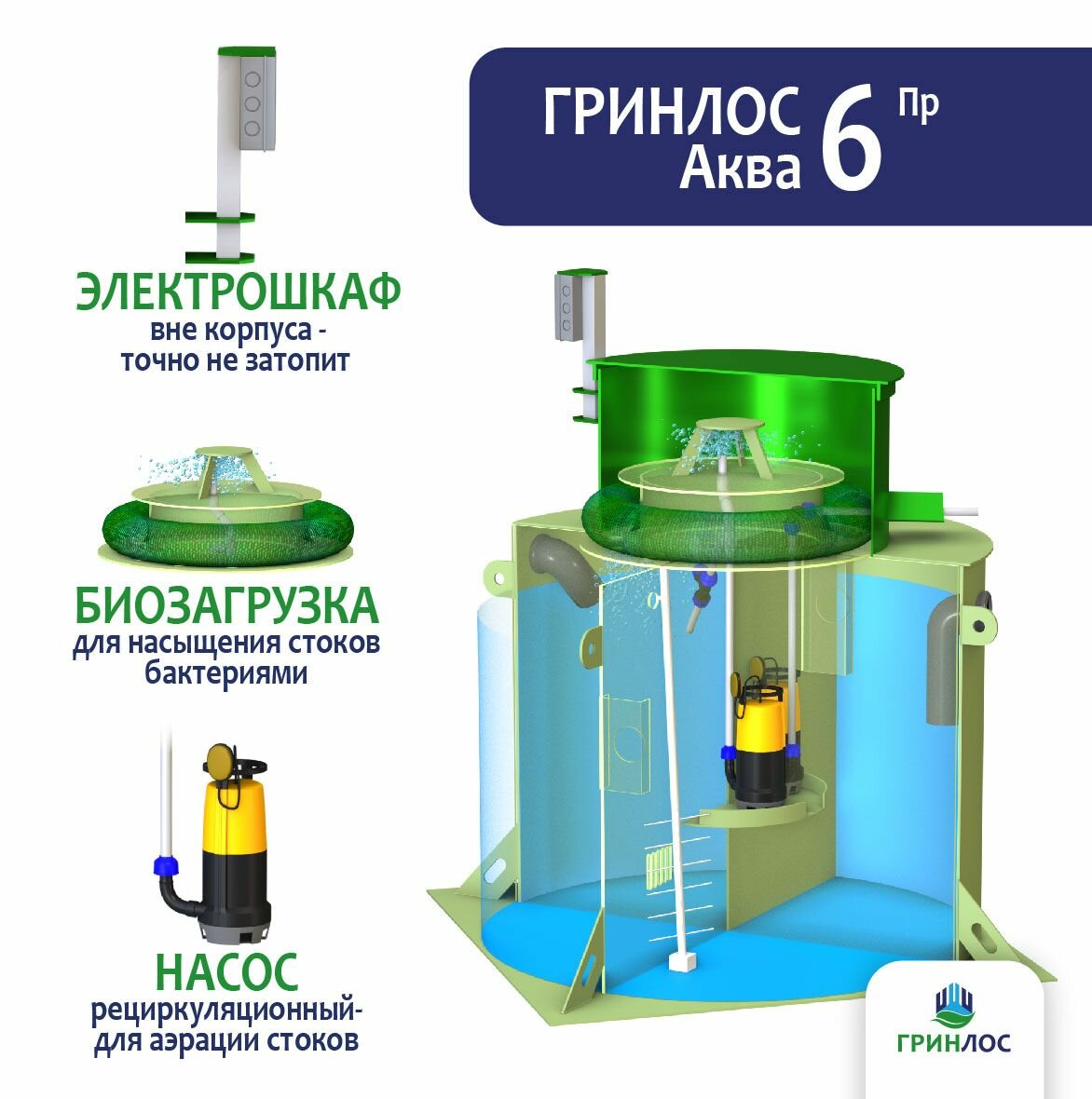 ГРИНЛОС Аква 6 Пр

ЭЛЕКТРОШКАФ
вне корпуса - точно не затопит

БИОЗАГРУЗКА
для насыщения стоков бактериями

НАСОС
рециркуляционный- для аэрации стоков

ГРИНЛОС