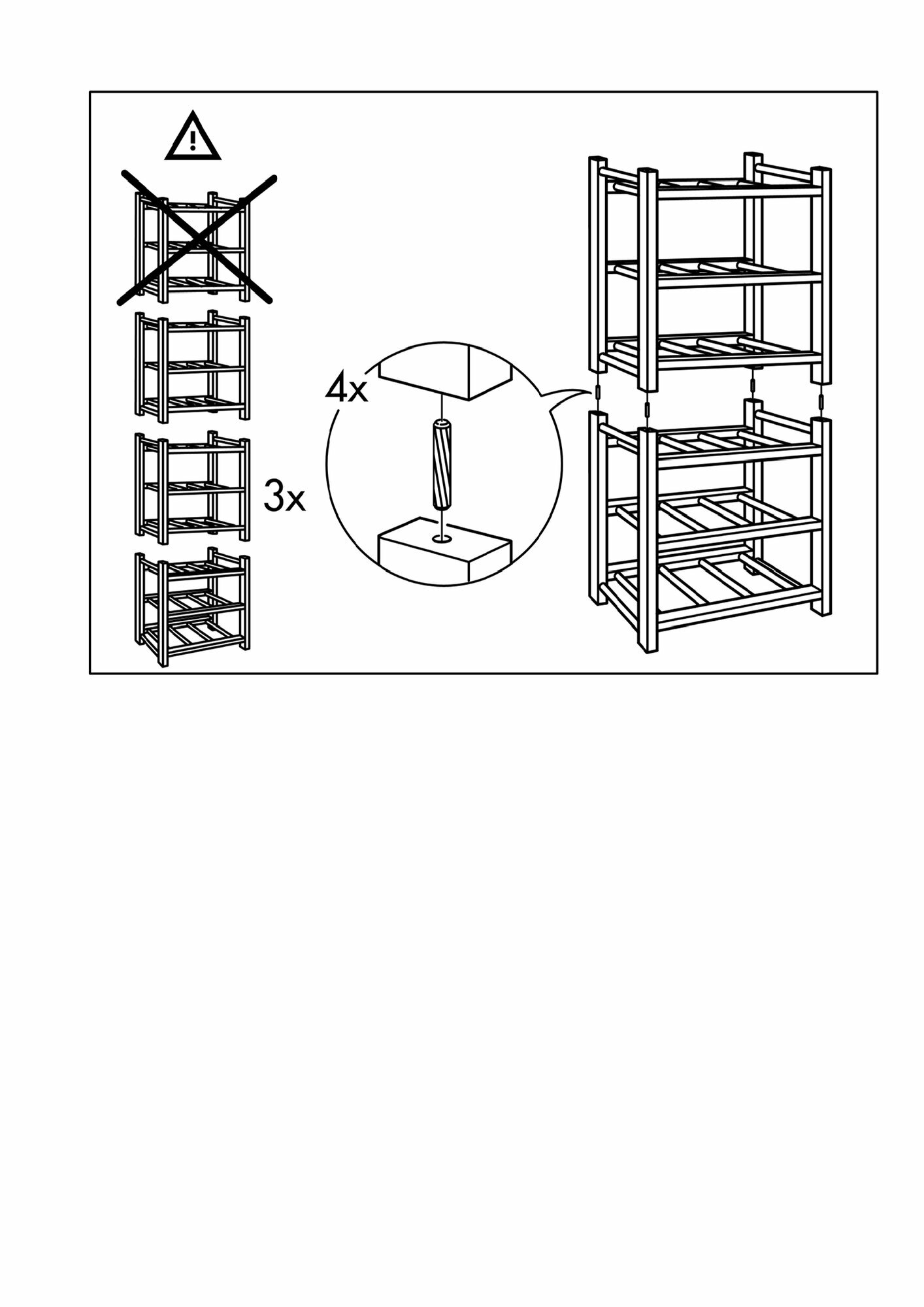 4x

3x