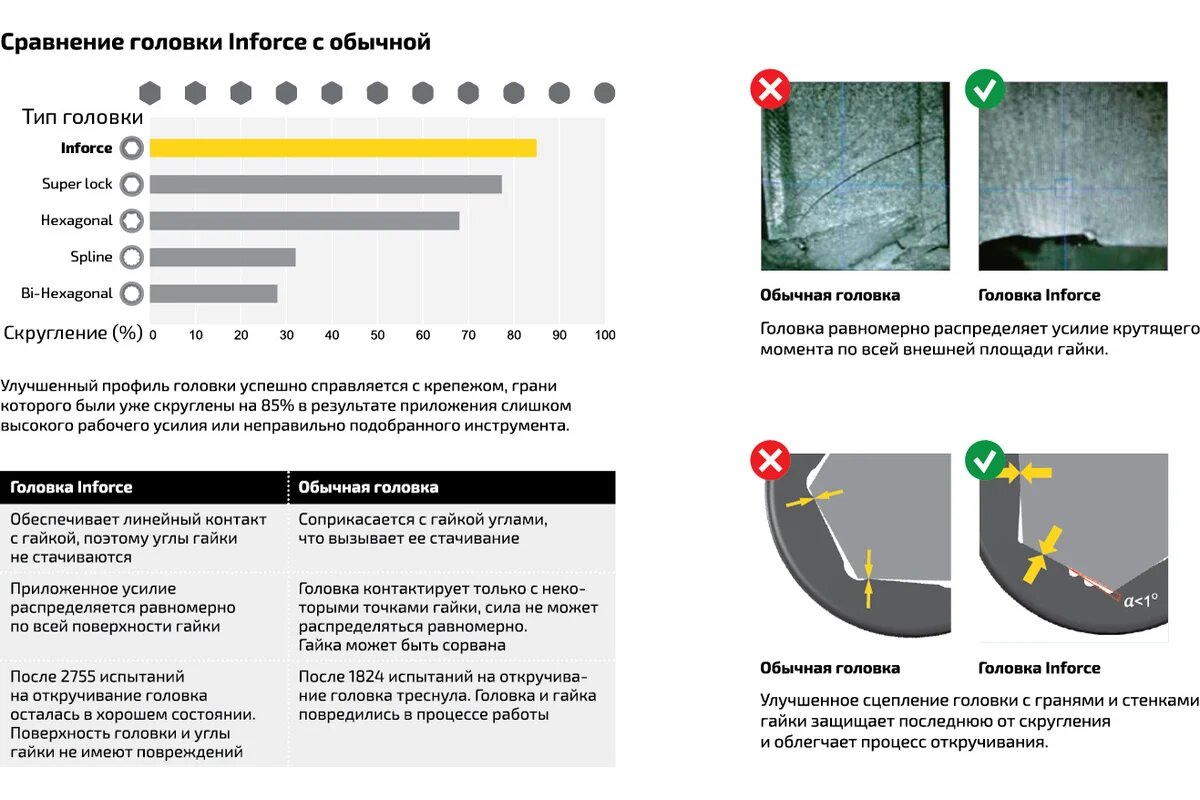 Сравнение головки Inforce с обычной

Тип головки

Inforce

Super lock

Hexagonal

Spline

Bi-Hexagonal

Скругление (%) 0 10 20 30 40 50 60 70 80 90 100

Улучшенный профиль головки успешно справляется с крепежом, грани которого были уже скруглены на 85% в результате приложения слишком высокого рабочего усилия или неправильно подобранного инструмента.

| Головка Inforce | Обычная головка |
|---|---|
| Обеспечивает линейный контакт с гайкой, поэтому углы гайки не стачиваются | Соприкасается с гайкой углами, что вызывает ее стачивание |
| Приложенное усилие распределяется равномерно по всей поверхности гайки | Головка контактирует только с некоторыми точками гайки, сила не может распределяться равномерно. Гайка может быть сорвана |
| После 2755 испытаний на откручивание головка осталась в хорошем состоянии. Поверхность головки и углы гайки не имеют повреждений | После 1824 испытаний на откручивание головка треснула. Головка и гайка повредились в процессе работы |

Обычная головка

Головка Inforce

Головка равномерно распределяет усилие крутящего момента по всей внешней площади гайки.

$\alpha<1°$

Обычная головка

Головка Inforce

Улучшенное сцепление головки с гранями и стенками гайки защищает последнюю от скругления и облегчает процесс откручивания.