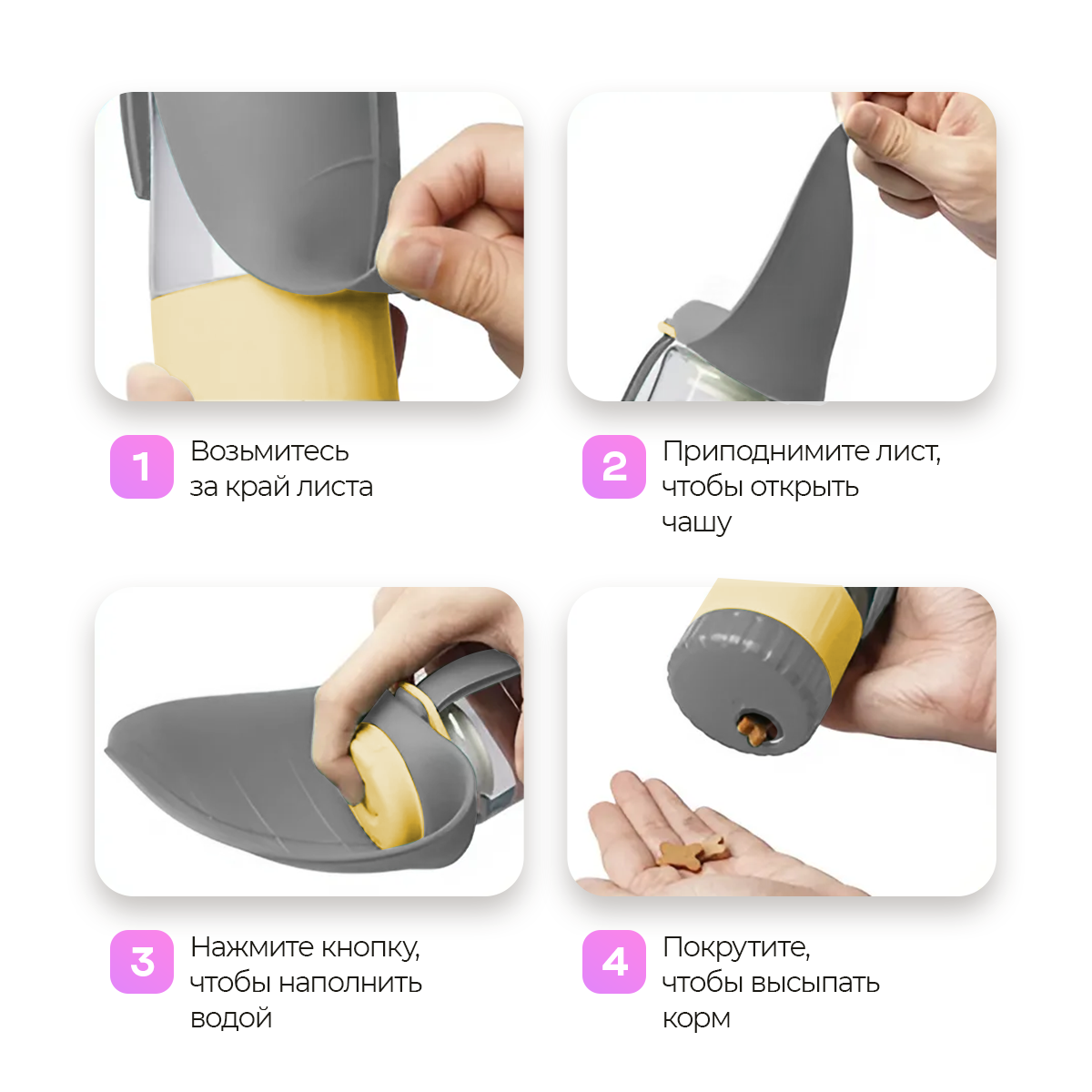 1 Возьмитесь за край листа

2 Приподнимите лист, чтобы открыть чашу

3 Нажмите кнопку, чтобы наполнить водой

4 Покрутите, чтобы высыпать корм