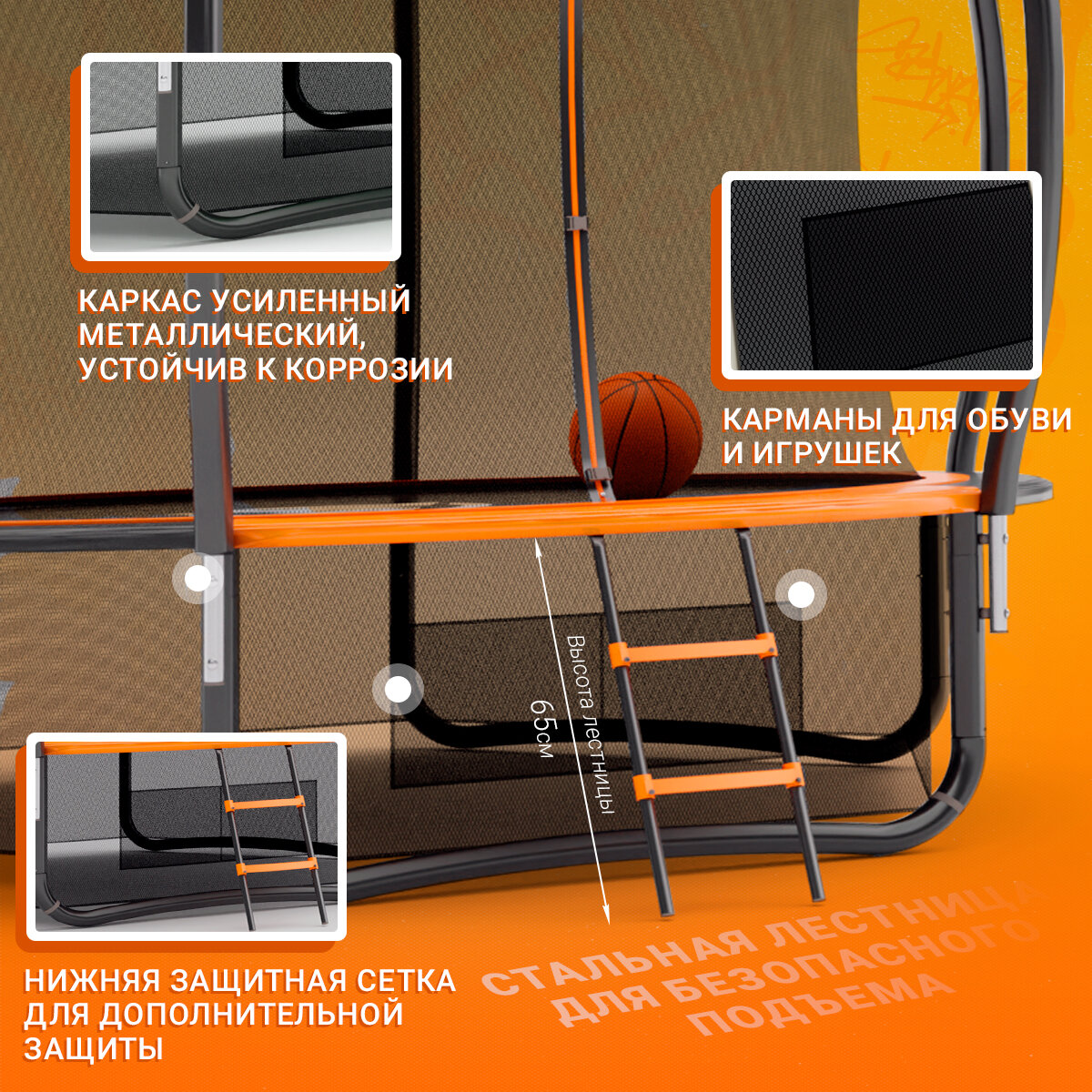 КАРКАС УСИЛЕННЫЙ МЕТАЛЛИЧЕСКИЙ, УСТОЙЧИВ К КОРРОЗИИ

КАРМАНЫ ДЛЯ ОБУВИ И ИГРУШЕК

Высота лестницы 65см

НИЖНЯЯ ЗАЩИТНАЯ СЕТКА ДЛЯ ДОПОЛНИТЕЛЬНОЙ ЗАЩИТЫ

СТАЛЬНАЯ ЛЕСТНИЦА ДЛЯ БЕЗОПАСНОГО ПОДЪЕМА