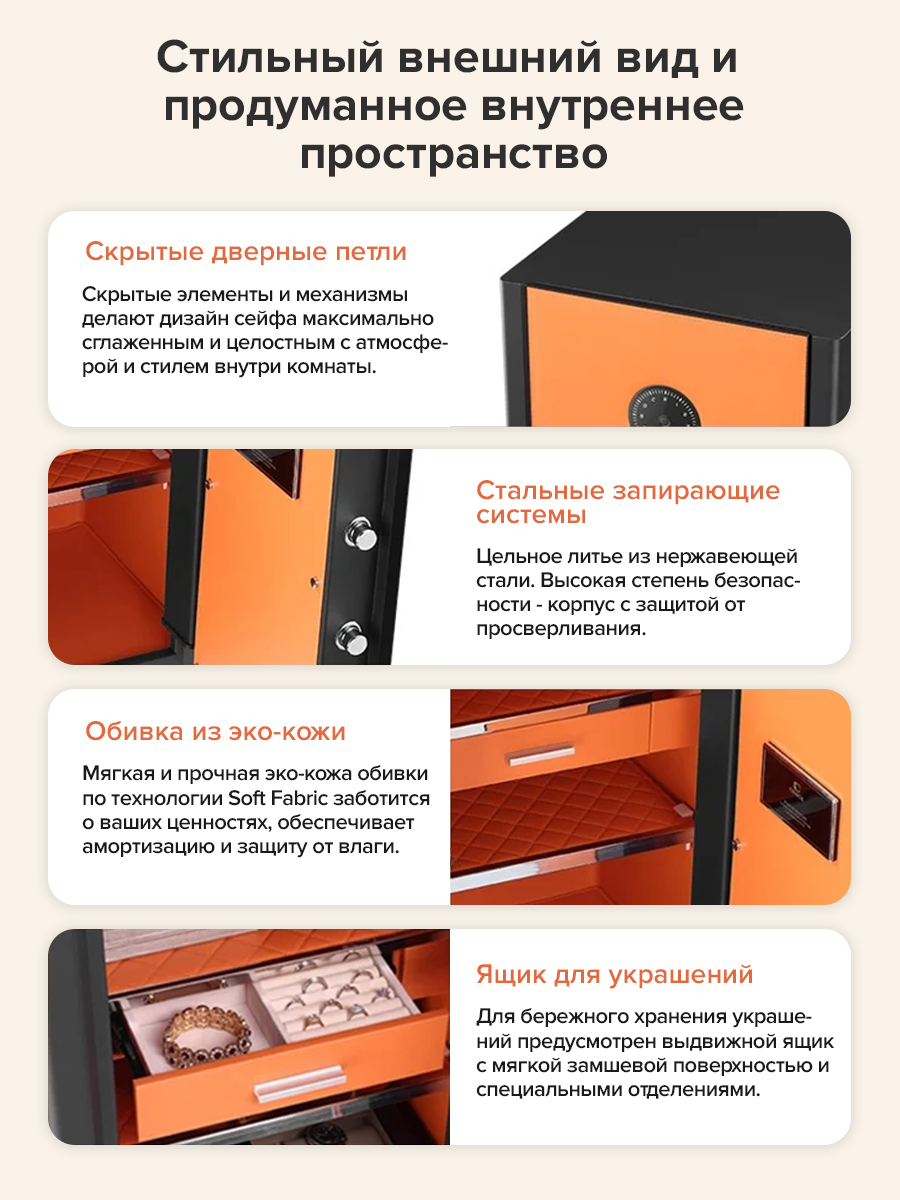 Стильный внешний вид и продуманное внутреннее пространство

Скрытые дверные петли

Скрытые элементы и механизмы делают дизайн сейфа максимально сглаженным и целостным с атмосферой и стилем внутри комнаты.

Стальные запирающие системы

Цельное литье из нержавеющей стали. Высокая степень безопасности - корпус с защитой от просверливания.

Обивка из эко-кожи

Мягкая и прочная эко-кожа обивки по технологии Soft Fabric заботится о ваших ценностях, обеспечивает амортизацию и защиту от влаги.

Ящик для украшений

Для бережного хранения украшений предусмотрен выдвижной ящик с мягкой замшевой поверхностью и специальными отделениями.