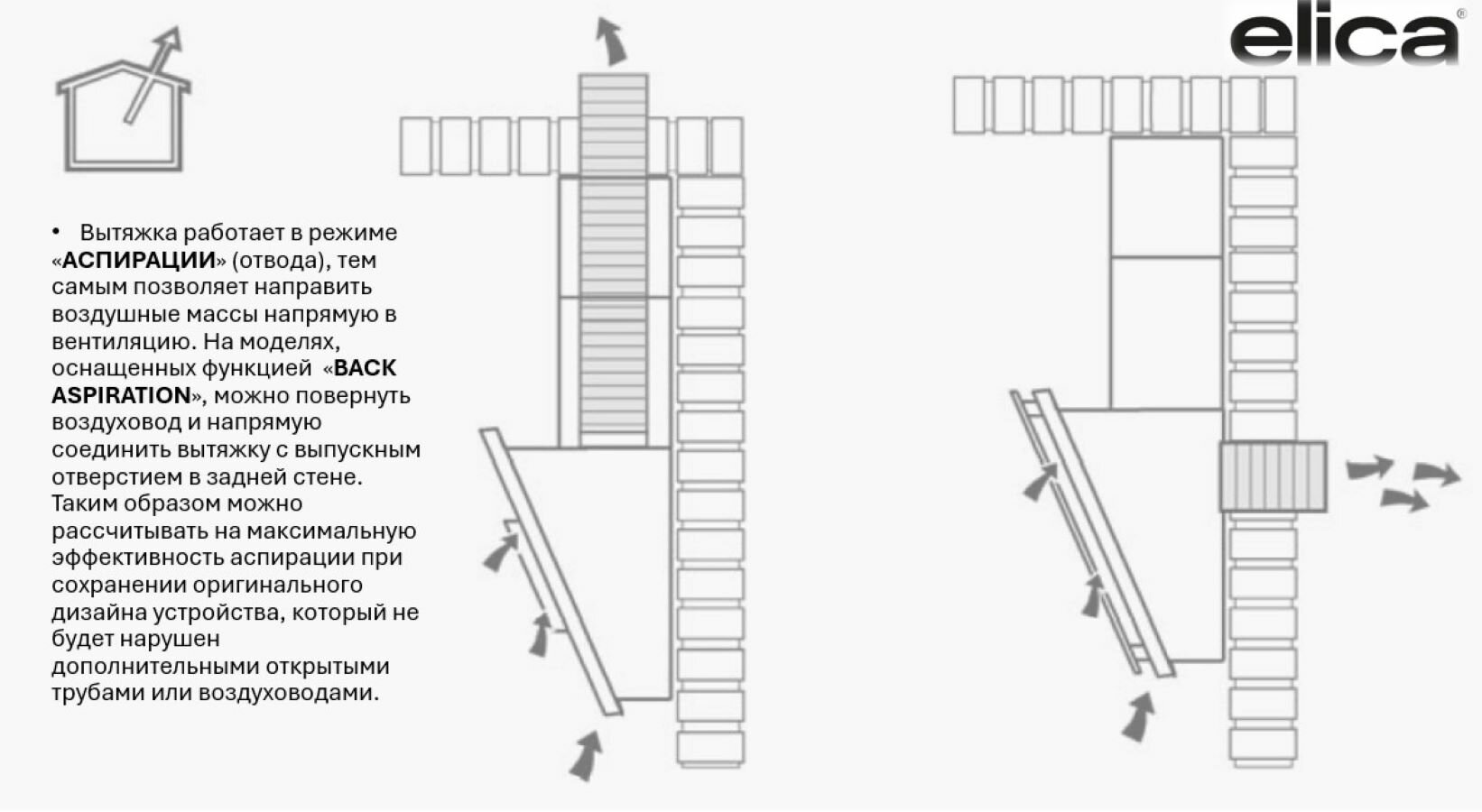 elica®

• Вытяжка работает в режиме «АСПИРАЦИИ» (отвода), тем самым позволяет направить воздушные массы напрямую в вентиляцию. На моделях, оснащенных функцией «BACK ASPIRATION», можно повернуть воздуховод и напрямую соединить вытяжку с выпускным отверстием в задней стене. Таким образом можно рассчитывать на максимальную эффективность аспирации при сохранении оригинального дизайна устройства, который не будет нарушен дополнительными открытыми трубами или воздуховодами.