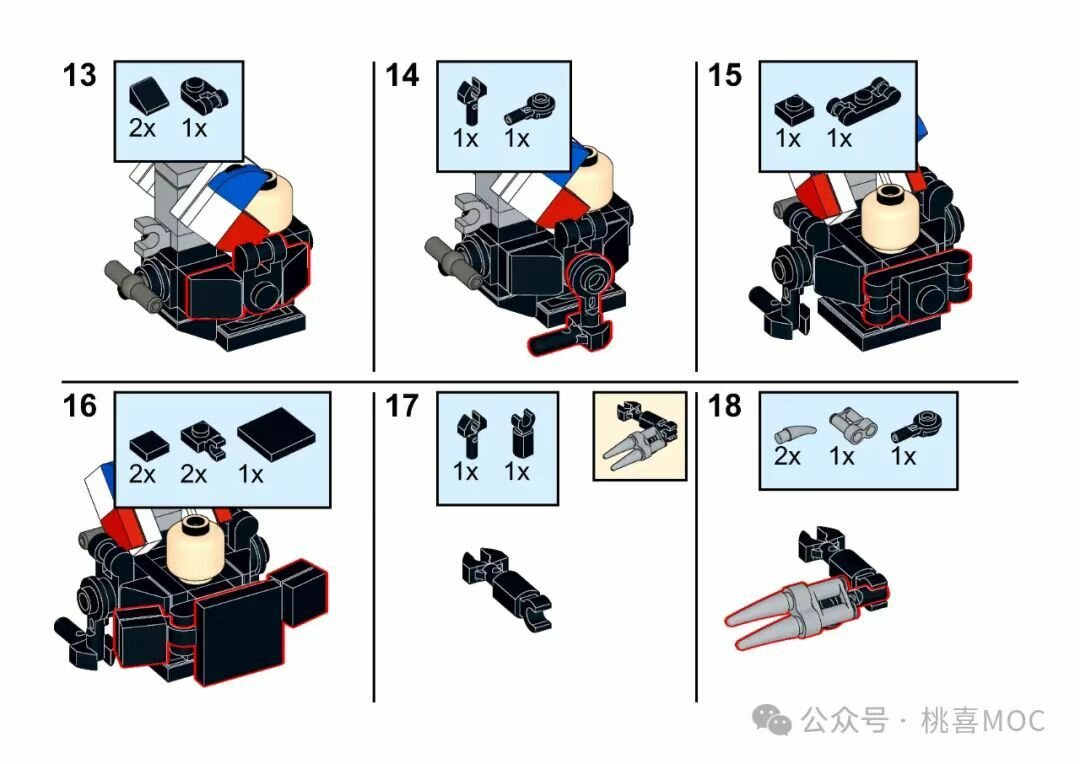 13
2x 1x

14
1x 1x

15
1x 1x

16
2x 2x 1x

17
1x 1x

18
2x 1x 1x

公众号 · 桃喜MOC