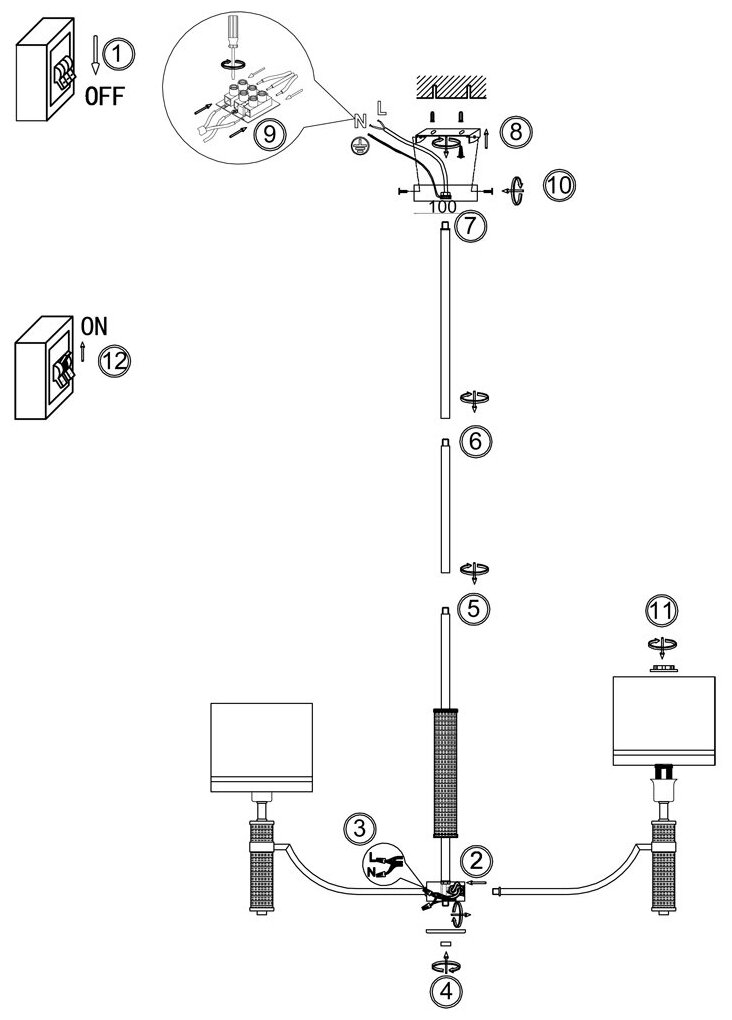 1
OFF
9
N
L
8
10
100
7
ON
12
6
5
11
3
L
N
2
4