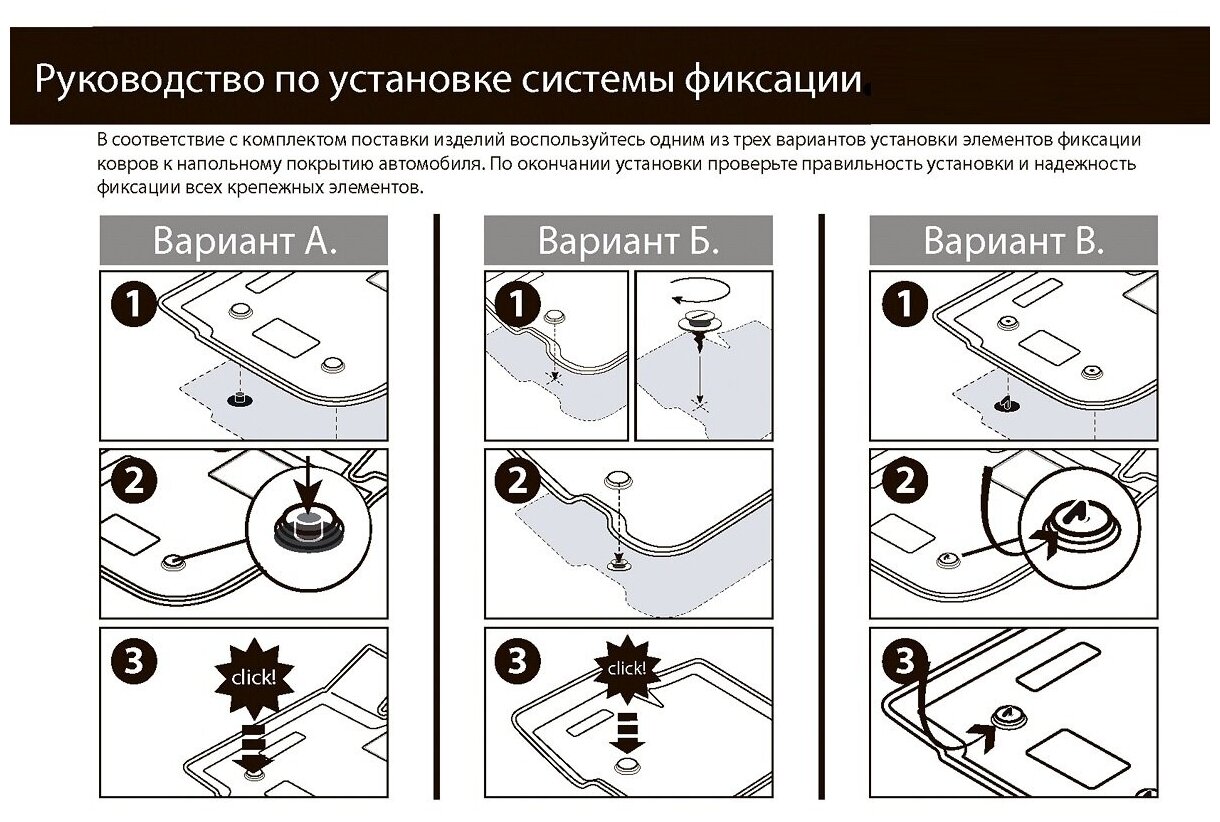 Руководство по установке системы фиксации

В соответствие с комплектом поставки изделий воспользуйтесь одним из трех вариантов установки элементов фиксации ковров к напольному покрытию автомобиля. По окончании установки проверьте правильность установки и надежность фиксации всех крепежных элементов.

Вариант А.

1

2

3

click!

Вариант Б.

1

2

3

click!

Вариант В.

1

2

3