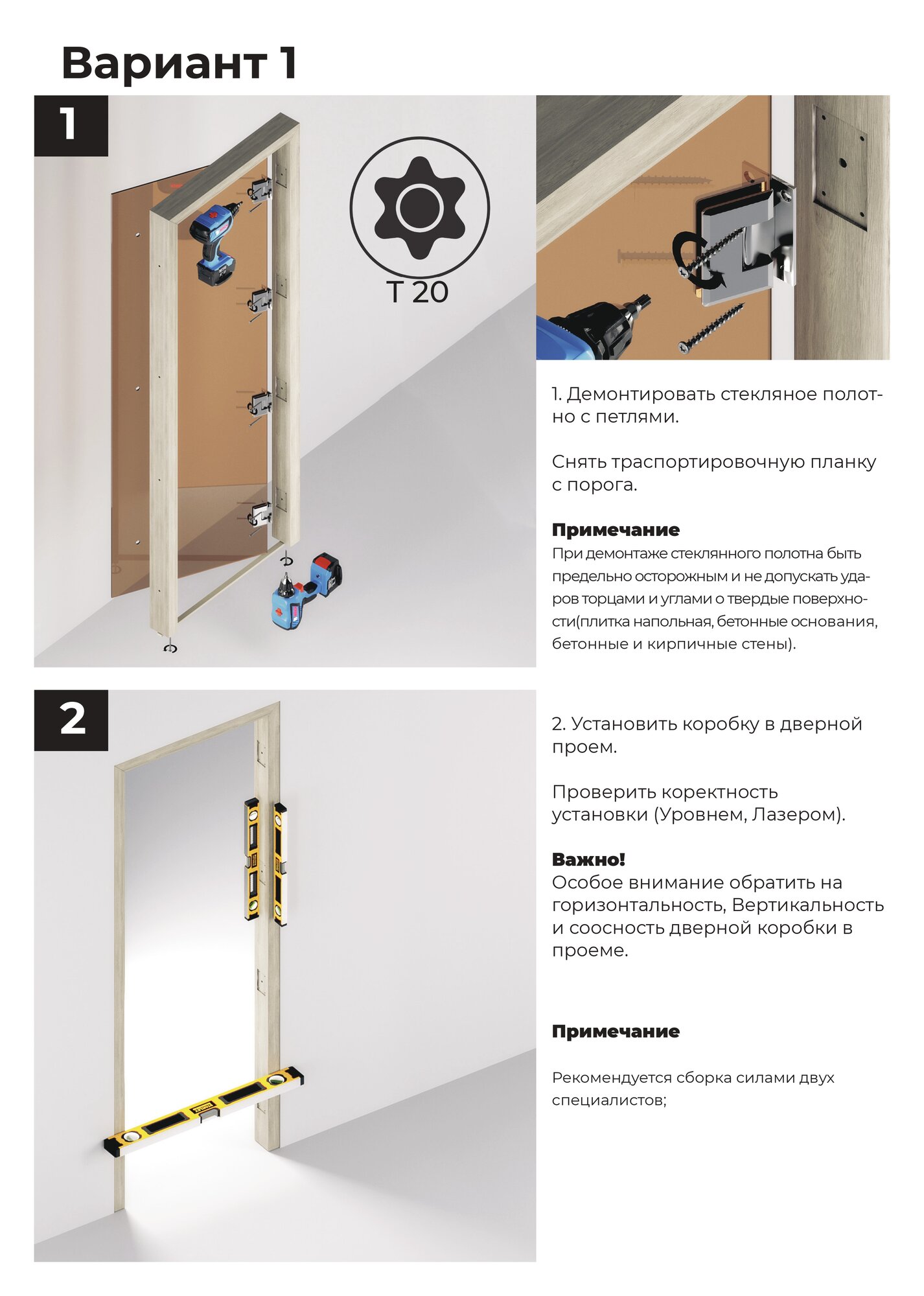 Вариант 1

1

T 20

1. Демонтировать стекляное полотно с петлями.

Снять траспортировочную планку с порога.

Примечание
При демонтаже стеклянного полотна быть предельно осторожным и не допускать ударов торцами и углами о твердые поверхности(плитка напольная, бетонные основания, бетонные и кирпичные стены).

2

2. Установить коробку в дверной проем.

Проверить коректность установки (Уровнем, Лазером).

Важно!
Особое внимание обратить на горизонтальность, Вертикальность и соосность дверной коробки в проеме.

Примечание

Рекомендуется сборка силами двух специалистов;