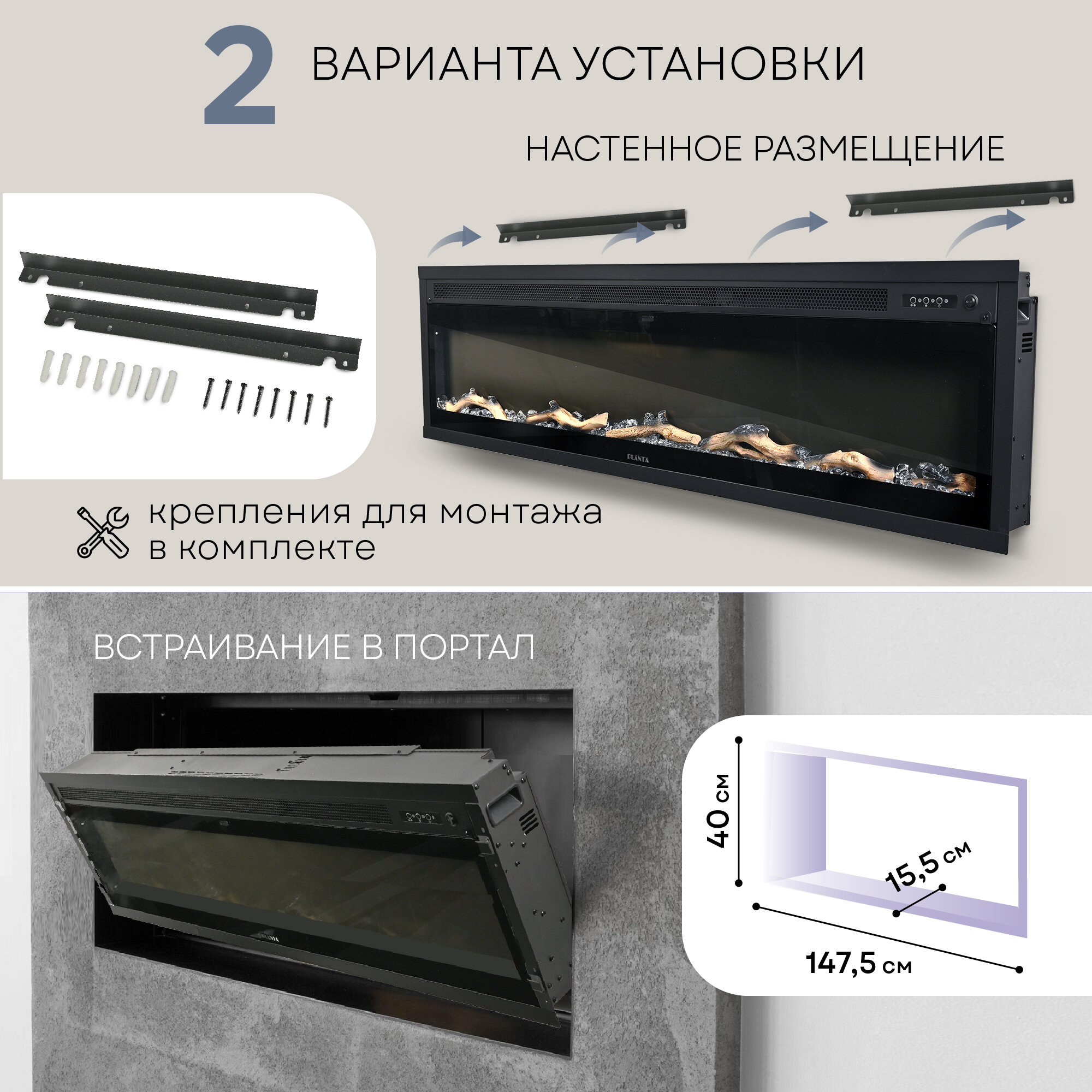 2 ВАРИАНТА УСТАНОВКИ

НАСТЕННОЕ РАЗМЕЩЕНИЕ

PLANTA

крепления для монтажа в комплекте

ВСТРАИВАНИЕ В ПОРТАЛ

PLANTA

40 см

15,5 см

147,5 см