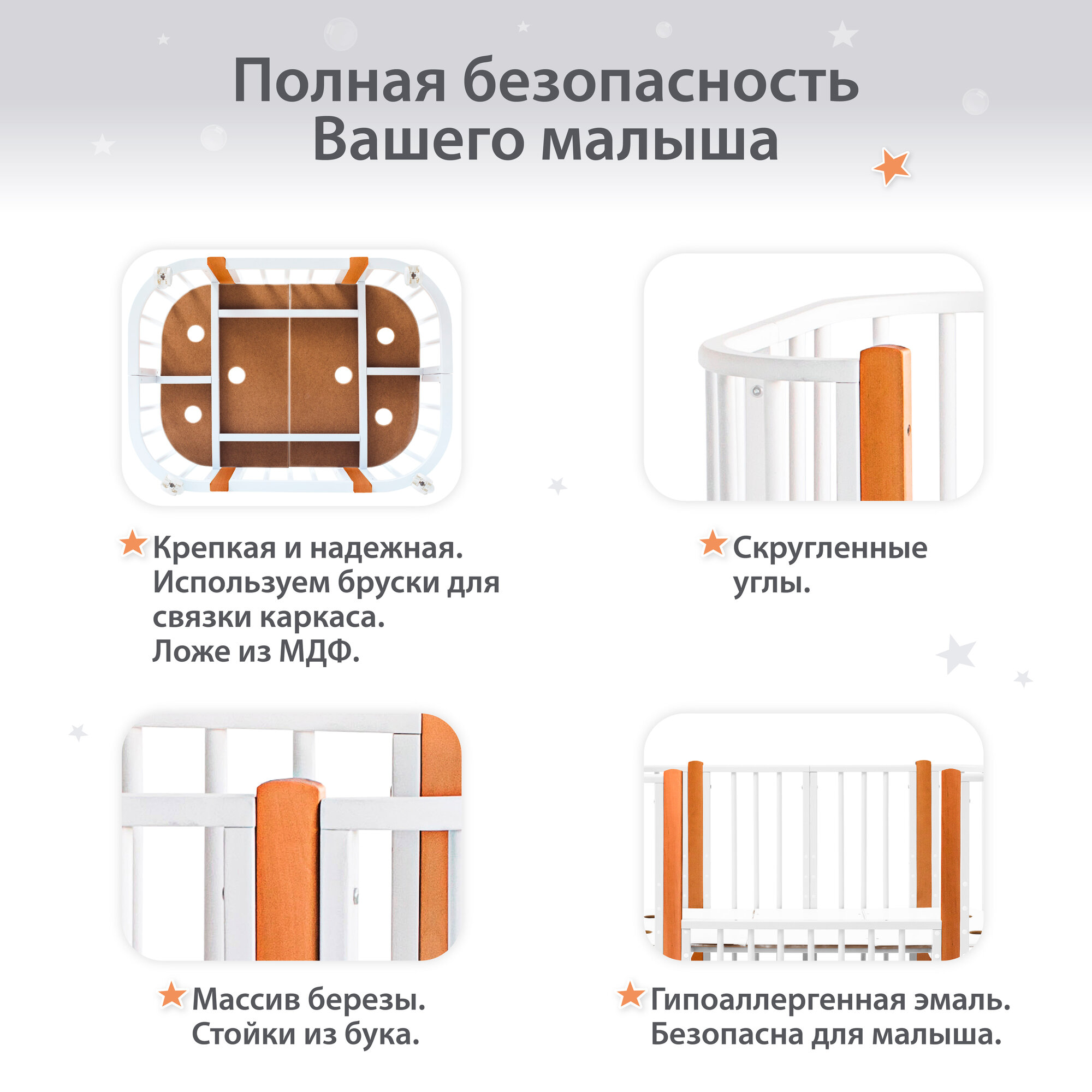 Полная безопасность
Вашего малыша

Крепкая и надежная.
Используем бруски для связки каркаса.
Ложе из МДФ.

Скругленные углы.

Массив березы.
Стойки из бука.

Гипоаллергенная эмаль.
Безопасна для малыша.