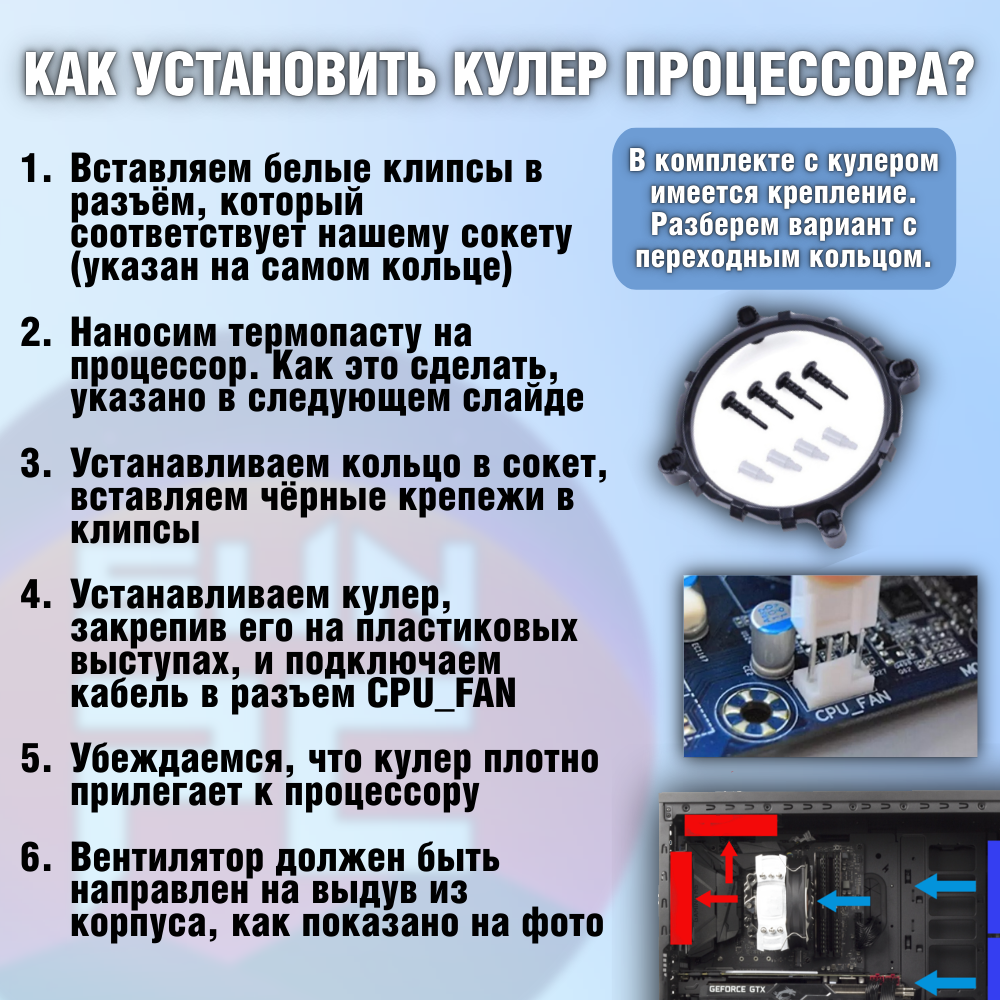 КАК УСТАНОВИТЬ КУЛЕР ПРОЦЕССОРА?

1. Вставляем белые клипсы в разъём, который соответствует нашему сокету (указан на самом кольце)

2. Наносим термопасту на процессор. Как это сделать, указано в следующем слайде

3. Устанавливаем кольцо в сокет, вставляем чёрные крепежи в клипсы

4. Устанавливаем кулер, закрепив его на пластиковых выступах, и подключаем кабель в разъем CPU_FAN

5. Убеждаемся, что кулер плотно прилегает к процессору

6. Вентилятор должен быть направлен на выдув из корпуса, как показано на фото

В комплекте с кулером имеется крепление. Разберем вариант с переходным кольцом.

CPU_FAN

GEFORCE GTX