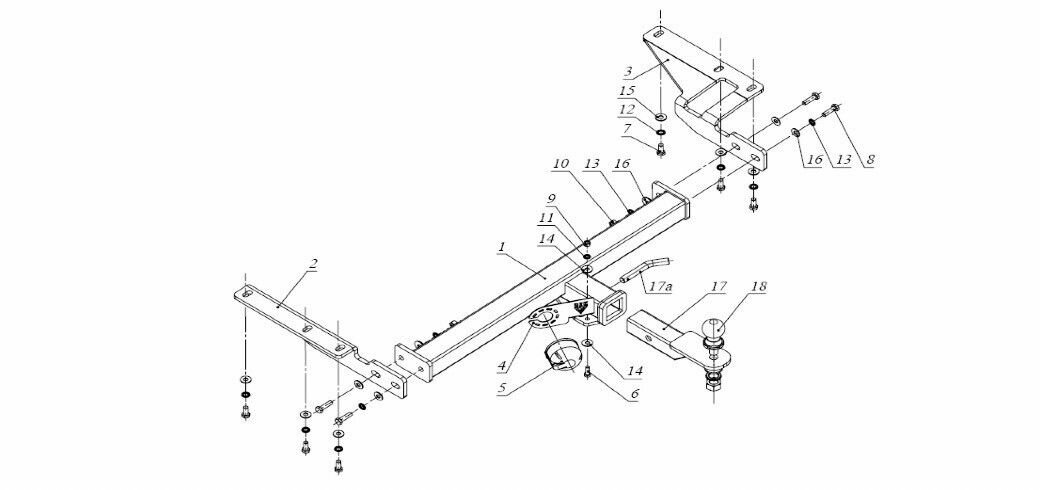 3
15
12
7
16
13
8
10
13
16
9
11
14
1
2
17a
17
18
4
5
14
6