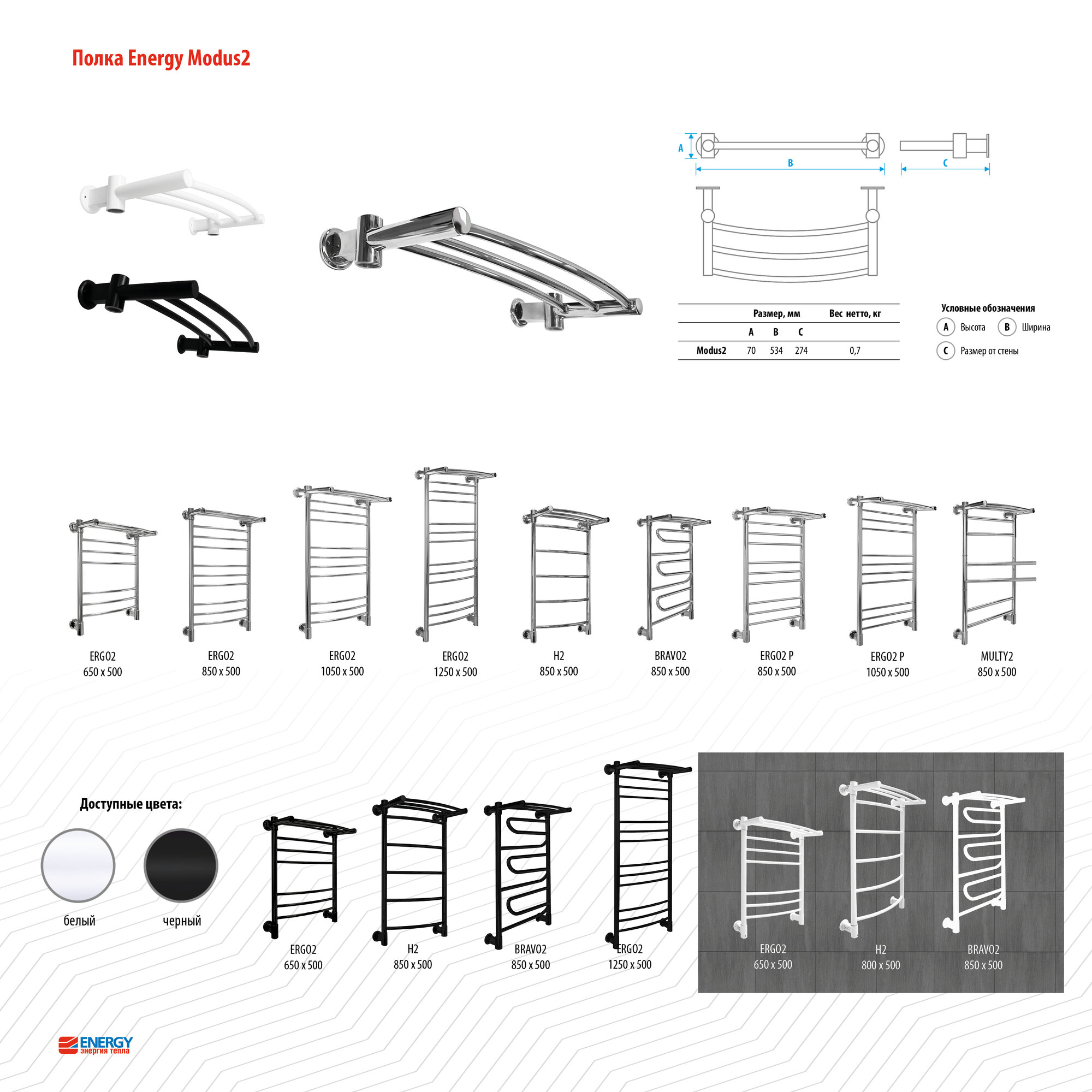 Полка Energy Modus2

A

B

C

| | Размер, мм | | | Вес нетто, кг |
|---|---|---|---|---|
| | A | B | C | |
| Modus2 | 70 | 534 | 274 | 0,7 |

Условные обозначения
A Высота
B Ширина
C Размер от стены

ERGO2
650 x 500

ERGO2
850 x 500

ERGO2
1050 x 500

ERGO2
1250 x 500

H2
850 x 500

BRAVO2
850 x 500

ERGO2 P
850 x 500

ERGO2 P
1050 x 500

MULTY2
850 x 500

Доступные цвета:

белый

черный

ERGO2
650 x 500

H2
850 x 500

BRAVO2
850 x 500

ERGO2
1250 x 500

ERGO2
650 x 500

H2
800 x 500

BRAVO2
850 x 500

ENERGY
энергия тепла