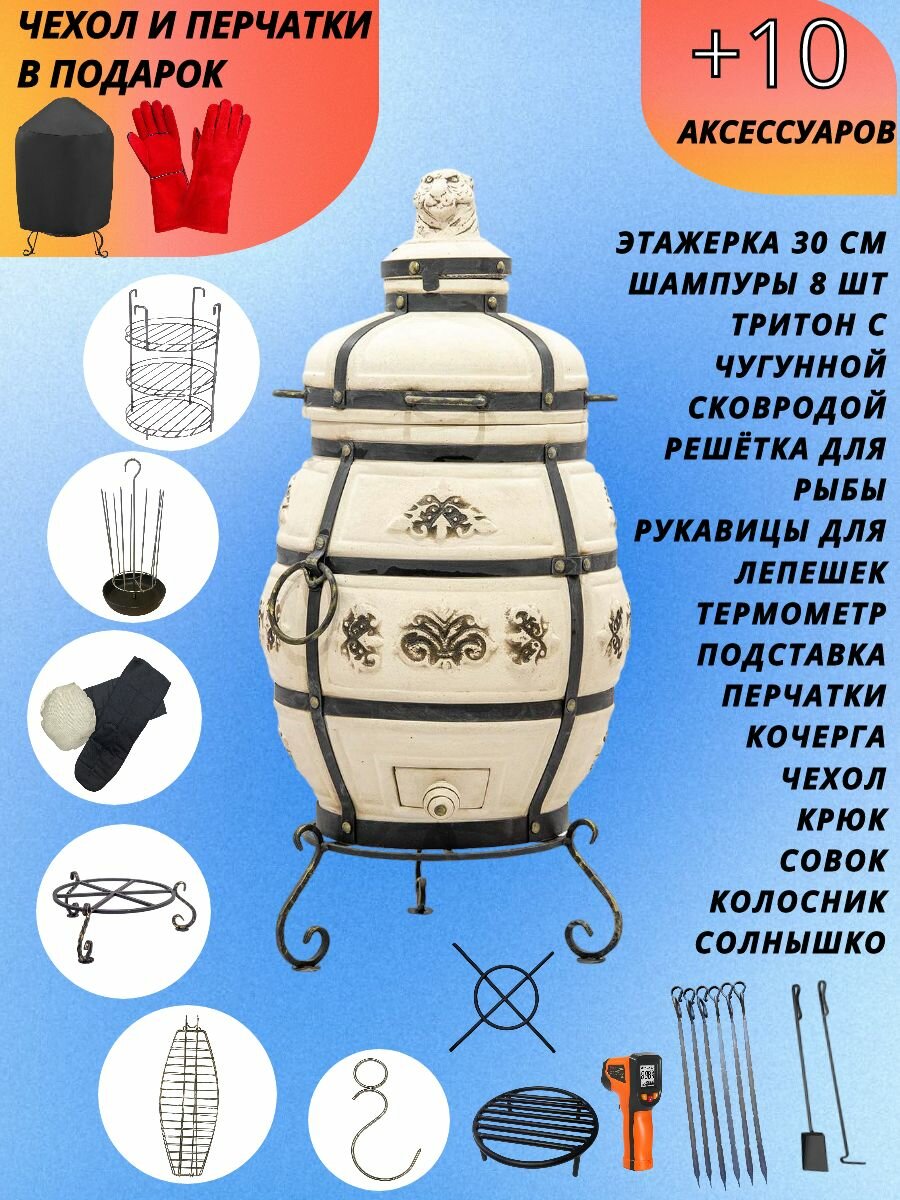 ЧЕХОЛ И ПЕРЧАТКИ В ПОДАРОК

+10 АКСЕССУАРОВ

ЭТАЖЕРКА 30 СМ
ШАМПУРЫ 8 ШТ
ТРИТОН С ЧУГУННОЙ СКОВРОДОЙ
РЕШЁТКА ДЛЯ РЫБЫ
РУКАВИЦЫ ДЛЯ ЛЕПЕШЕК
ТЕРМОМЕТР
ПОДСТАВКА
ПЕРЧАТКИ
КОЧЕРГА
ЧЕХОЛ
КРЮК
СОВОК
КОЛОСНИК
СОЛНЫШКО