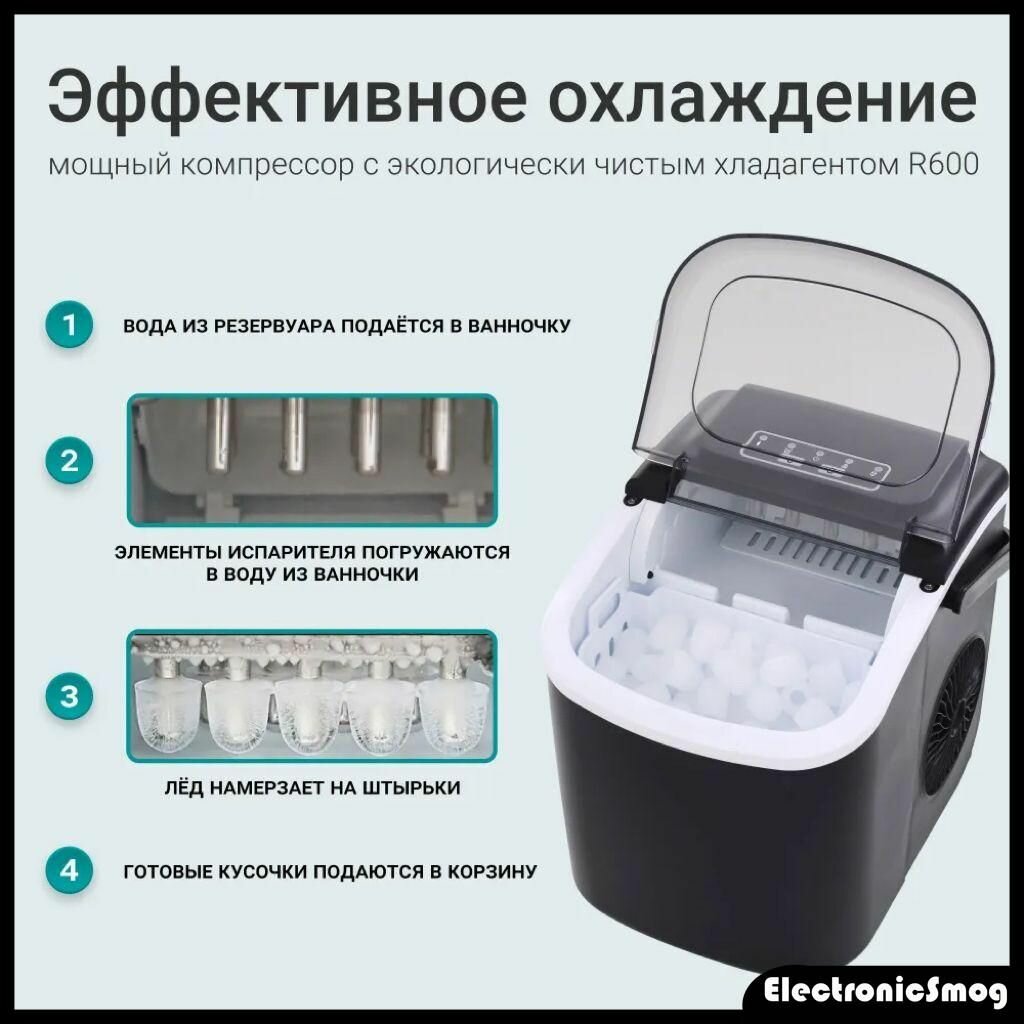 Эффективное охлаждение

мощный компрессор с экологически чистым хладагентом R600

1 ВОДА ИЗ РЕЗЕРВУАРА ПОДАЁТСЯ В ВАННОЧКУ

2

ЭЛЕМЕНТЫ ИСПАРИТЕЛЯ ПОГРУЖАЮТСЯ В ВОДУ ИЗ ВАННОЧКИ

3

ЛЁД НАМЕРЗАЕТ НА ШТЫРЬКИ

4 ГОТОВЫЕ КУСОЧКИ ПОДАЮТСЯ В КОРЗИНУ

ElectronicSmog