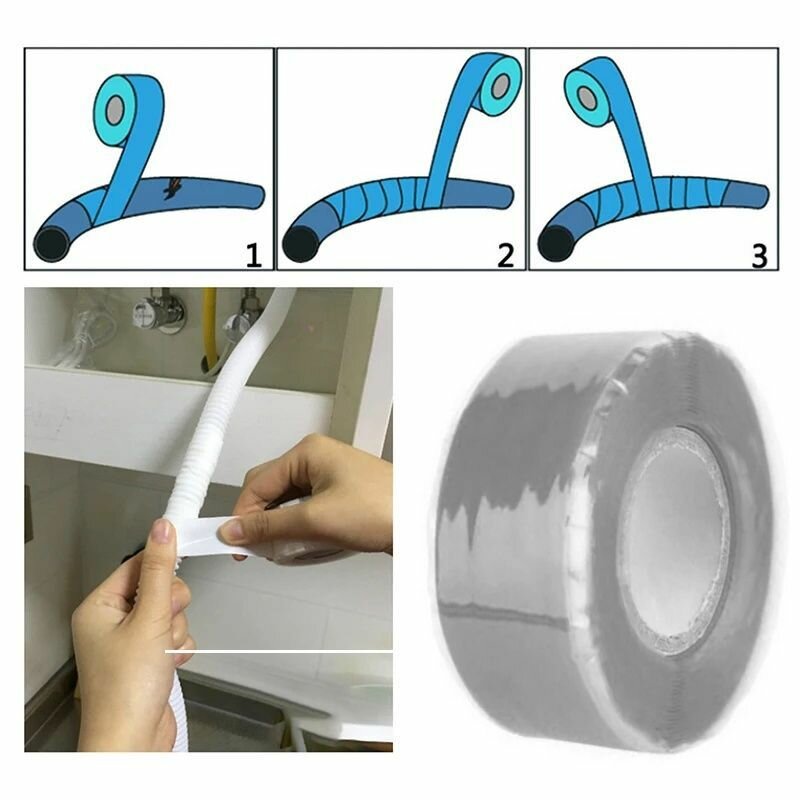 1

2

3