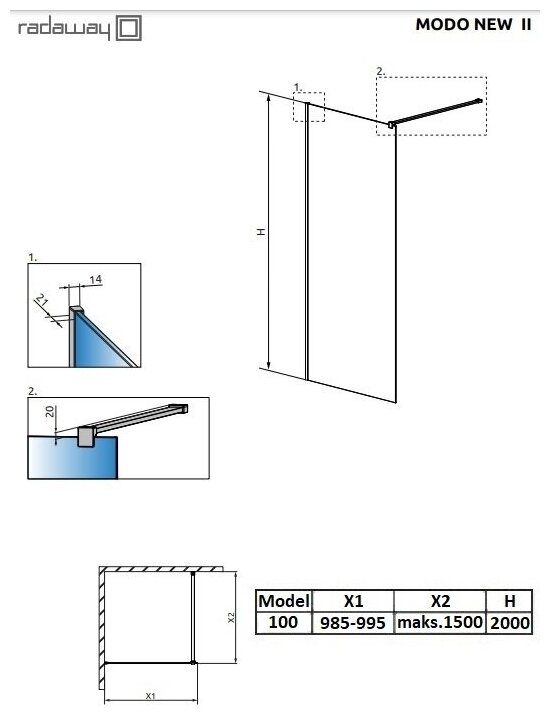 radaway

MODO NEW II

1.

2.

H

1.

14

21

2.

20

X2

X1

| Model | X1 | X2 | H |
|---|---|---|---|
| 100 | 985-995 | maks.1500 | 2000 |