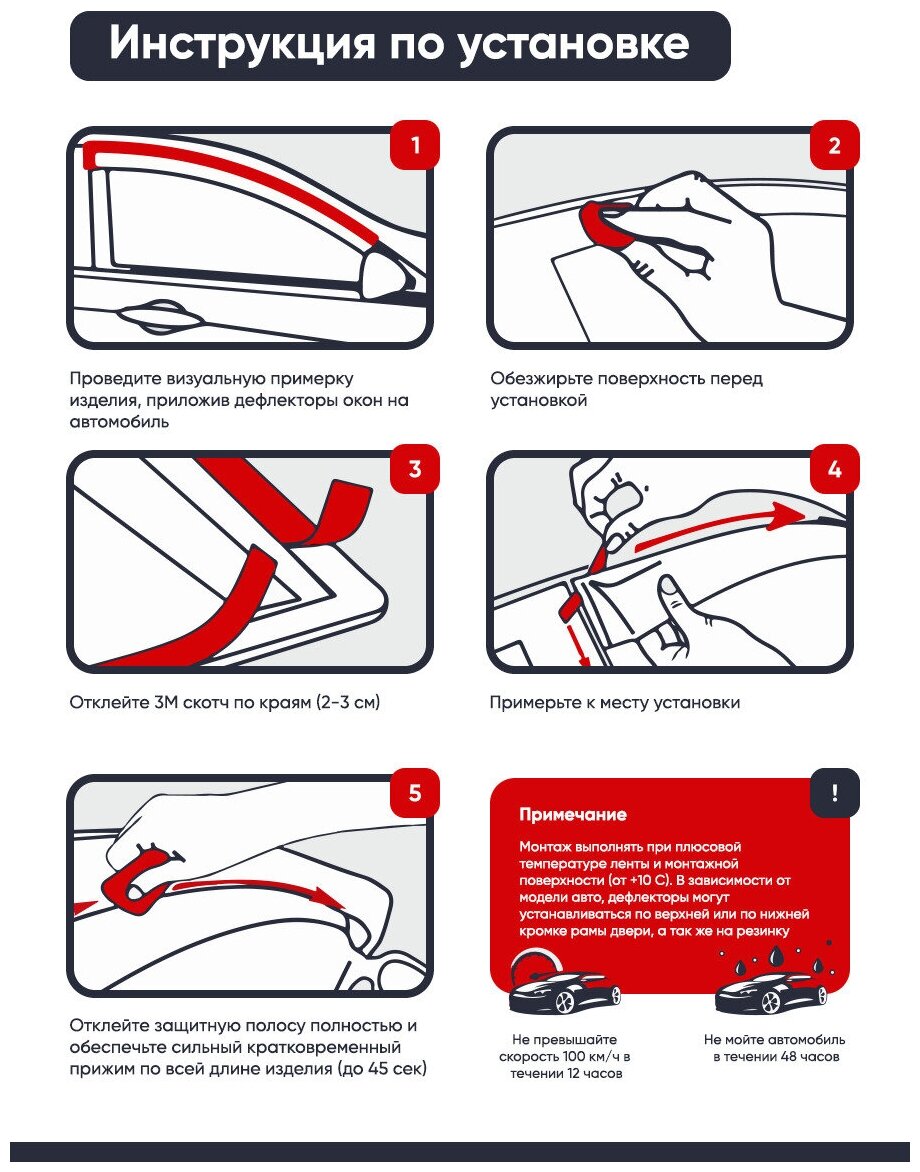 Инструкция по установке

1

Проведите визуальную примерку изделия, приложив дефлекторы окон на автомобиль

2

Обезжирьте поверхность перед установкой

3

Отклейте 3М скотч по краям (2-3 см)

4

Примерьте к месту установки

5

Отклейте защитную полосу полностью и обеспечьте сильный кратковременный прижим по всей длине изделия (до 45 сек)

!

Примечание

Монтаж выполнять при плюсовой температуре ленты и монтажной поверхности (от +10 С). В зависимости от модели авто, дефлекторы могут устанавливаться по верхней или по нижней кромке рамы двери, а так же на резинку

Не превышайте скорость 100 км/ч в течении 12 часов

Не мойте автомобиль в течении 48 часов