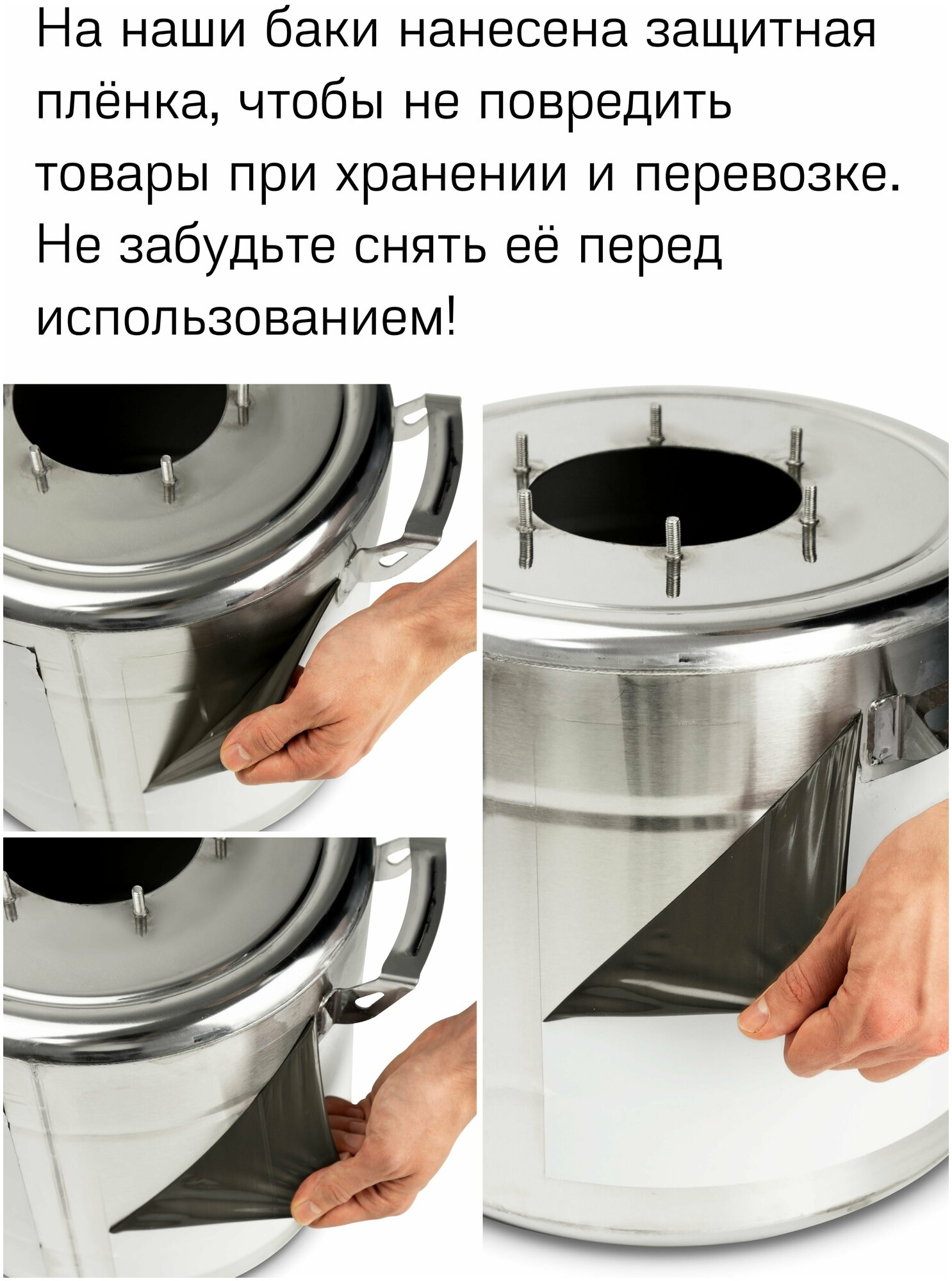 На наши баки нанесена защитная плёнка, чтобы не повредить товары при хранении и перевозке. Не забудьте снять её перед использованием!