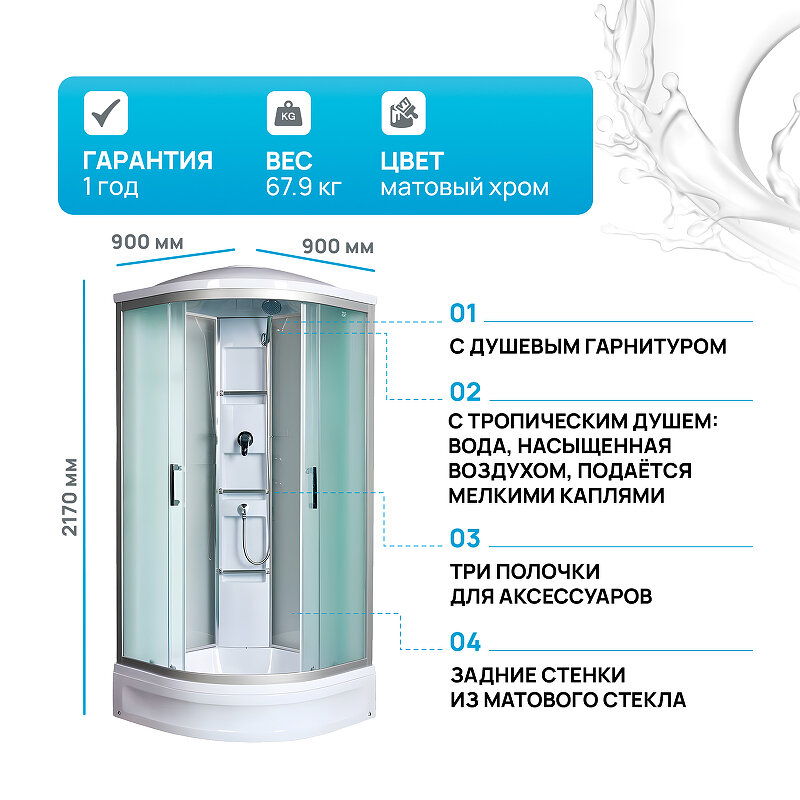 KG

ГАРАНТИЯ
1 год

ВЕС
67.9 кг

ЦВЕТ
матовый хром

900 мм

900 мм

2170 мм

01

С ДУШЕВЫМ ГАРНИТУРОМ

02

С ТРОПИЧЕСКИМ ДУШЕМ: ВОДА, НАСЫЩЕННАЯ ВОЗДУХОМ, ПОДАЁТСЯ МЕЛКИМИ КАПЛЯМИ

03

ТРИ ПОЛОЧКИ ДЛЯ АКСЕССУАРОВ

04

ЗАДНИЕ СТЕНКИ ИЗ МАТОВОГО СТЕКЛА