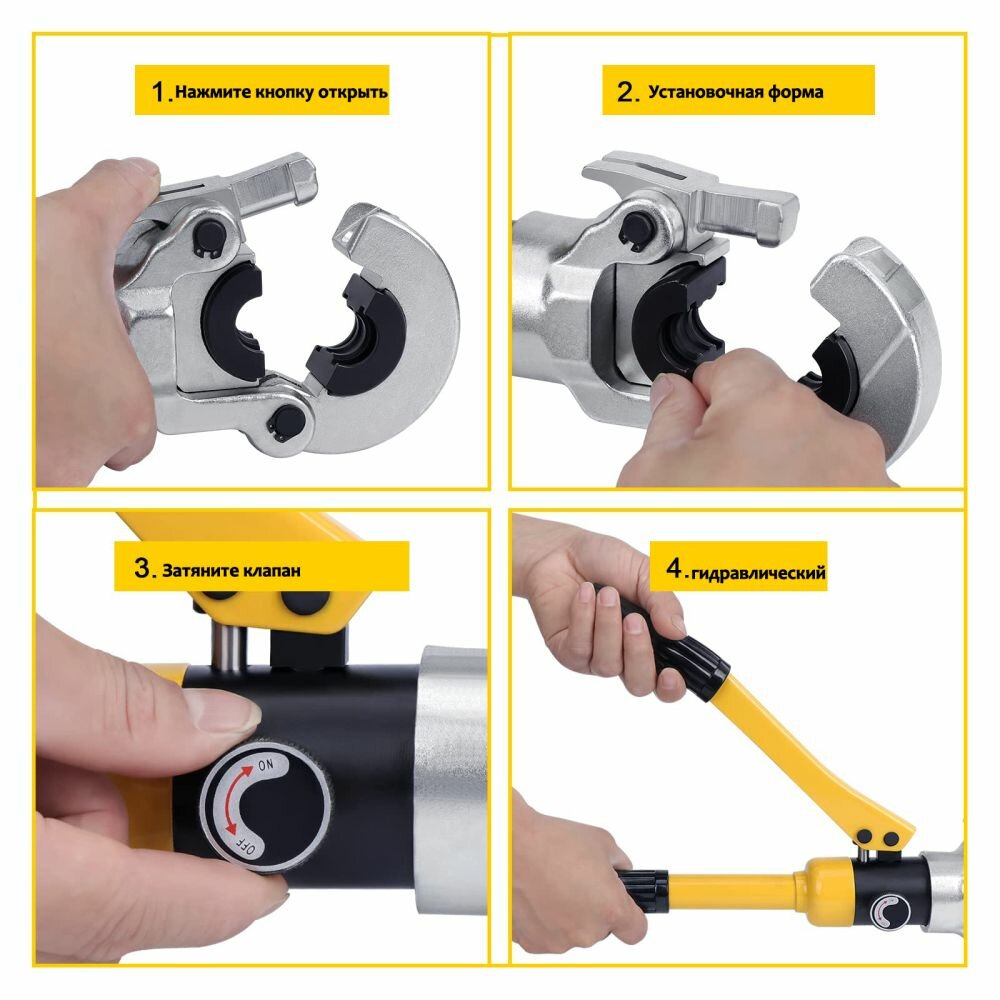 1. Нажмите кнопку открыть

2. Установочная форма

3. Затяните клапан

ON
OFF

4. гидравлический