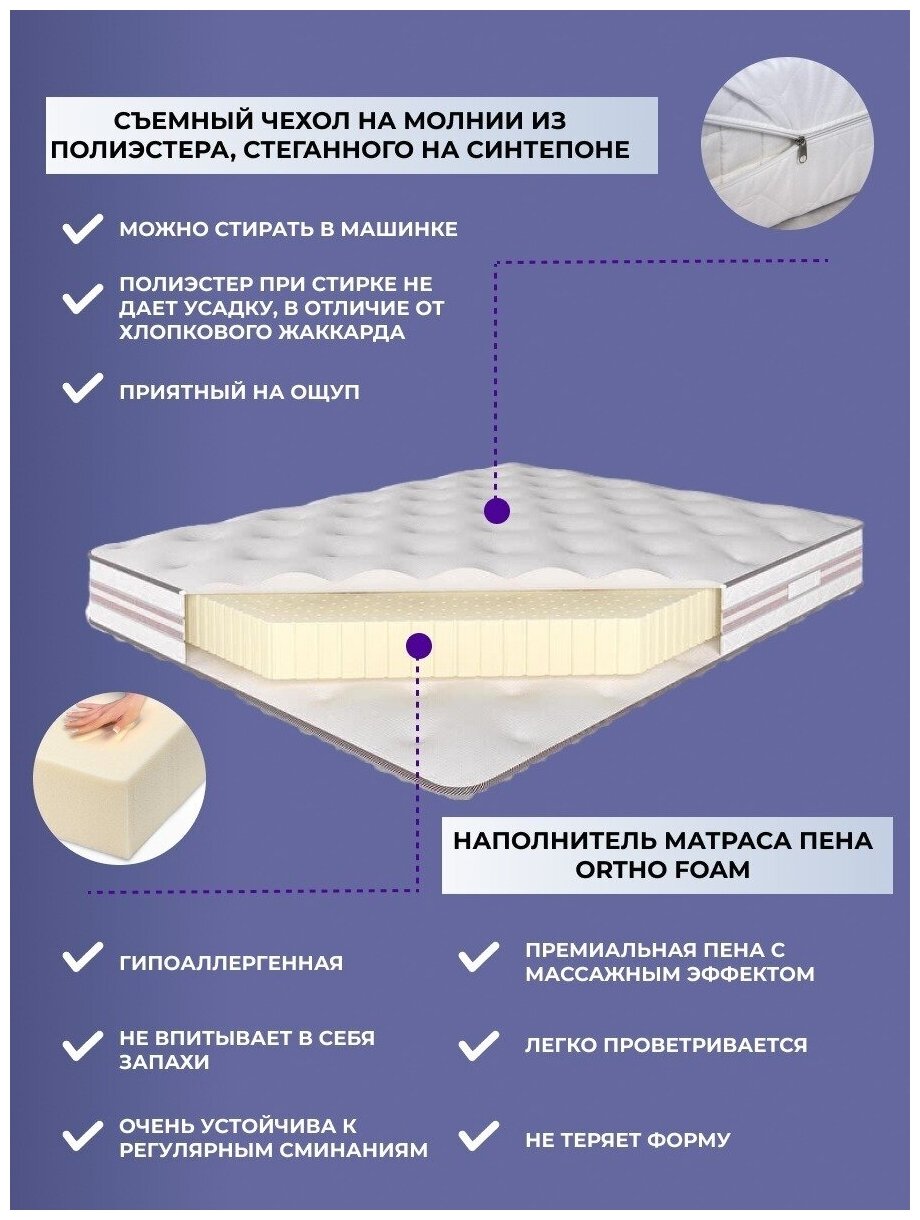 СЪЕМНЫЙ ЧЕХОЛ НА МОЛНИИ ИЗ ПОЛИЭСТЕРА, СТЕГАННОГО НА СИНТЕПОНЕ

МОЖНО СТИРАТЬ В МАШИНКЕ

ПОЛИЭСТЕР ПРИ СТИРКЕ НЕ ДАЕТ УСАДКУ, В ОТЛИЧИЕ ОТ ХЛОПКОВОГО ЖАККАРДА

ПРИЯТНЫЙ НА ОЩУП

НАПОЛНИТЕЛЬ МАТРАСА ПЕНА ORTHO FOAM

ГИПОАЛЛЕРГЕННАЯ

НЕ ВПИТЫВАЕТ В СЕБЯ ЗАПАХИ

ОЧЕНЬ УСТОЙЧИВА К РЕГУЛЯРНЫМ СМИНАНИЯМ

ПРЕМИАЛЬНАЯ ПЕНА С МАССАЖНЫМ ЭФФЕКТОМ

ЛЕГКО ПРОВЕТРИВАЕТСЯ

НЕ ТЕРЯЕТ ФОРМУ