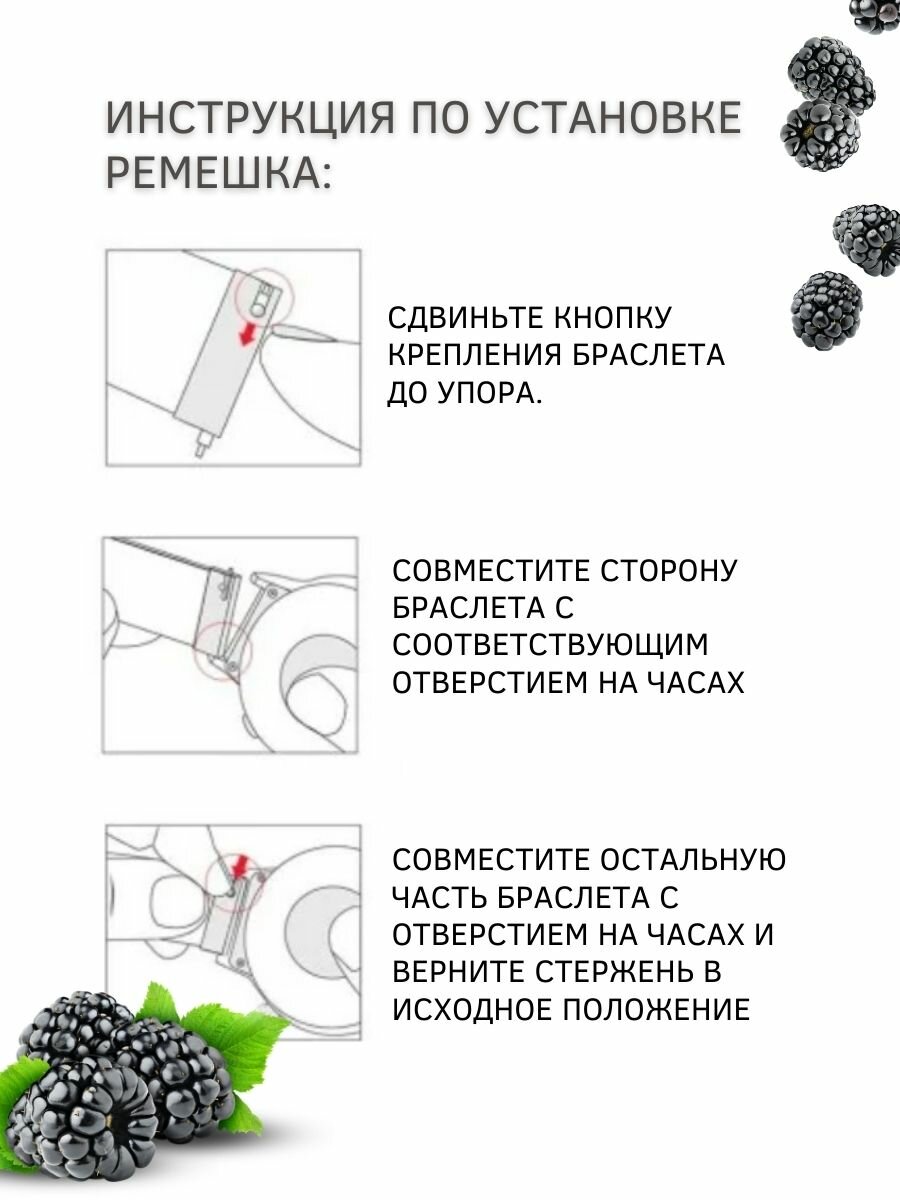 ИНСТРУКЦИЯ ПО УСТАНОВКЕ РЕМЕШКА:

СДВИНЬТЕ КНОПКУ КРЕПЛЕНИЯ БРАСЛЕТА ДО УПОРА.

СОВМЕСТИТЕ СТОРОНУ БРАСЛЕТА С СООТВЕТСТВУЮЩИМ ОТВЕРСТИЕМ НА ЧАСАХ

СОВМЕСТИТЕ ОСТАЛЬНУЮ ЧАСТЬ БРАСЛЕТА С ОТВЕРСТИЕМ НА ЧАСАХ И ВЕРНИТЕ СТЕРЖЕНЬ В ИСХОДНОЕ ПОЛОЖЕНИЕ