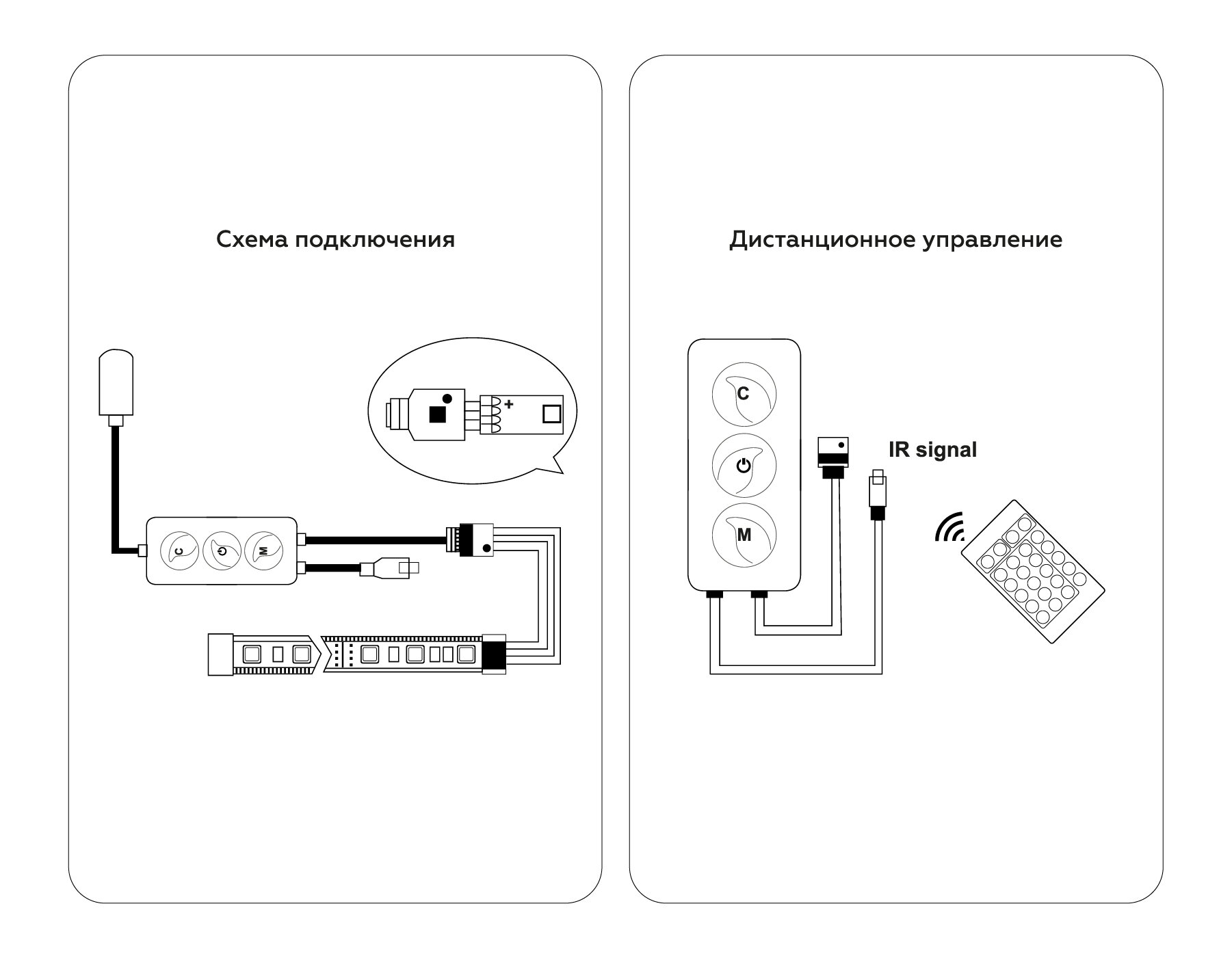 Схема подключения

+

C

M

Дистанционное управление

C

M

IR signal