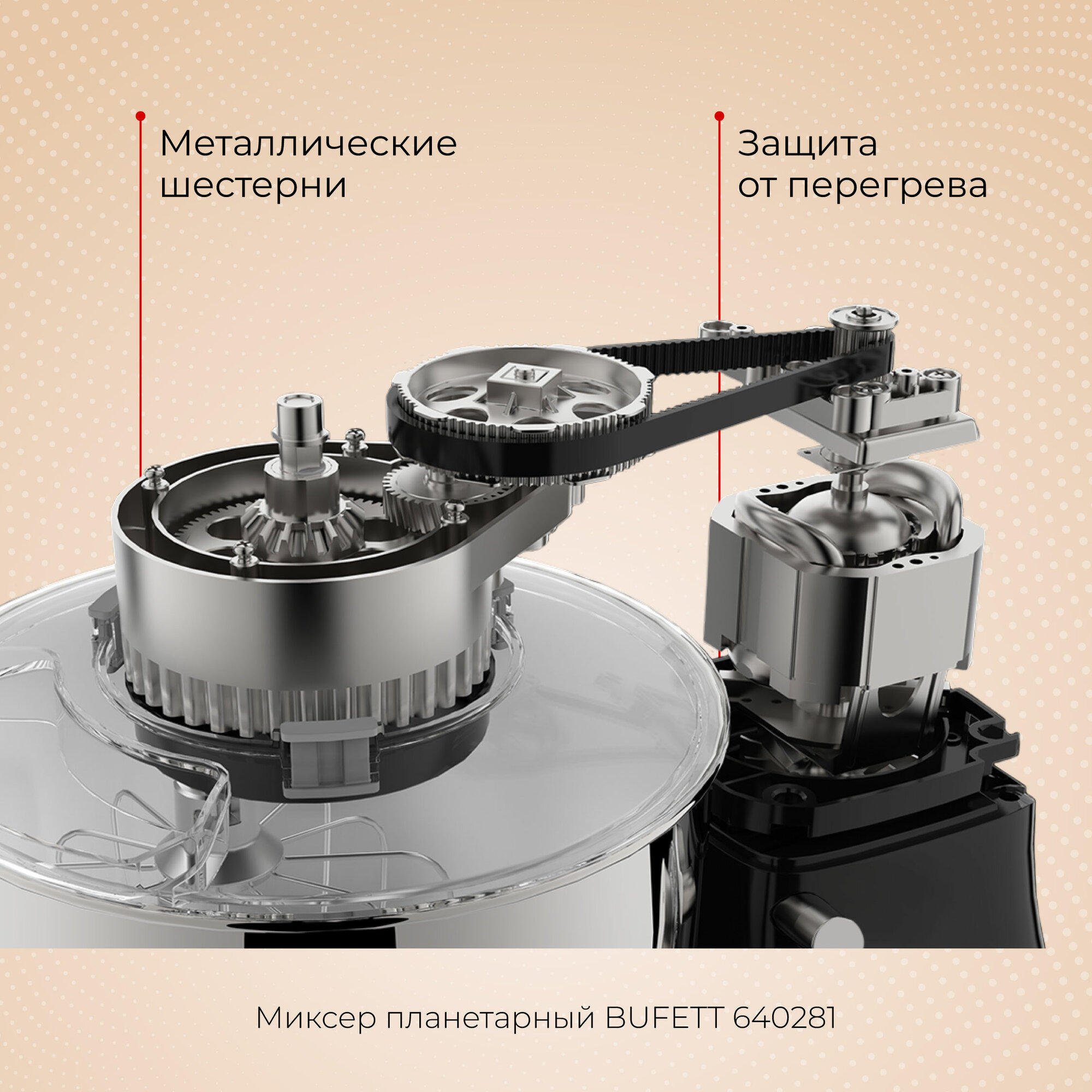 Металлические шестерни

Защита от перегрева

Миксер планетарный BUFETT 640281