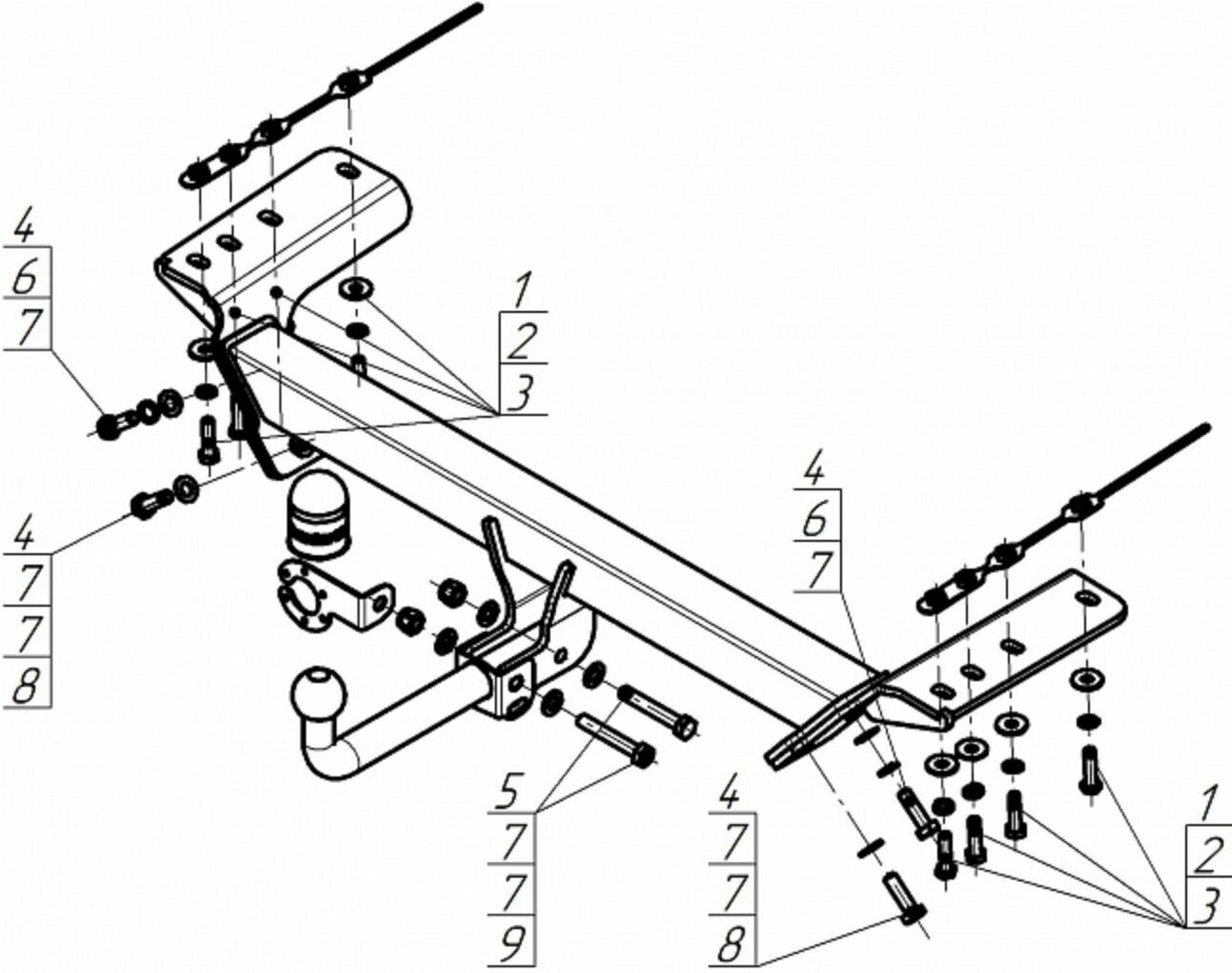 4
6
7

1
2
3

4
7
7
8

4
6
7

5
7
7
9

4
7
7
8

1
2
3